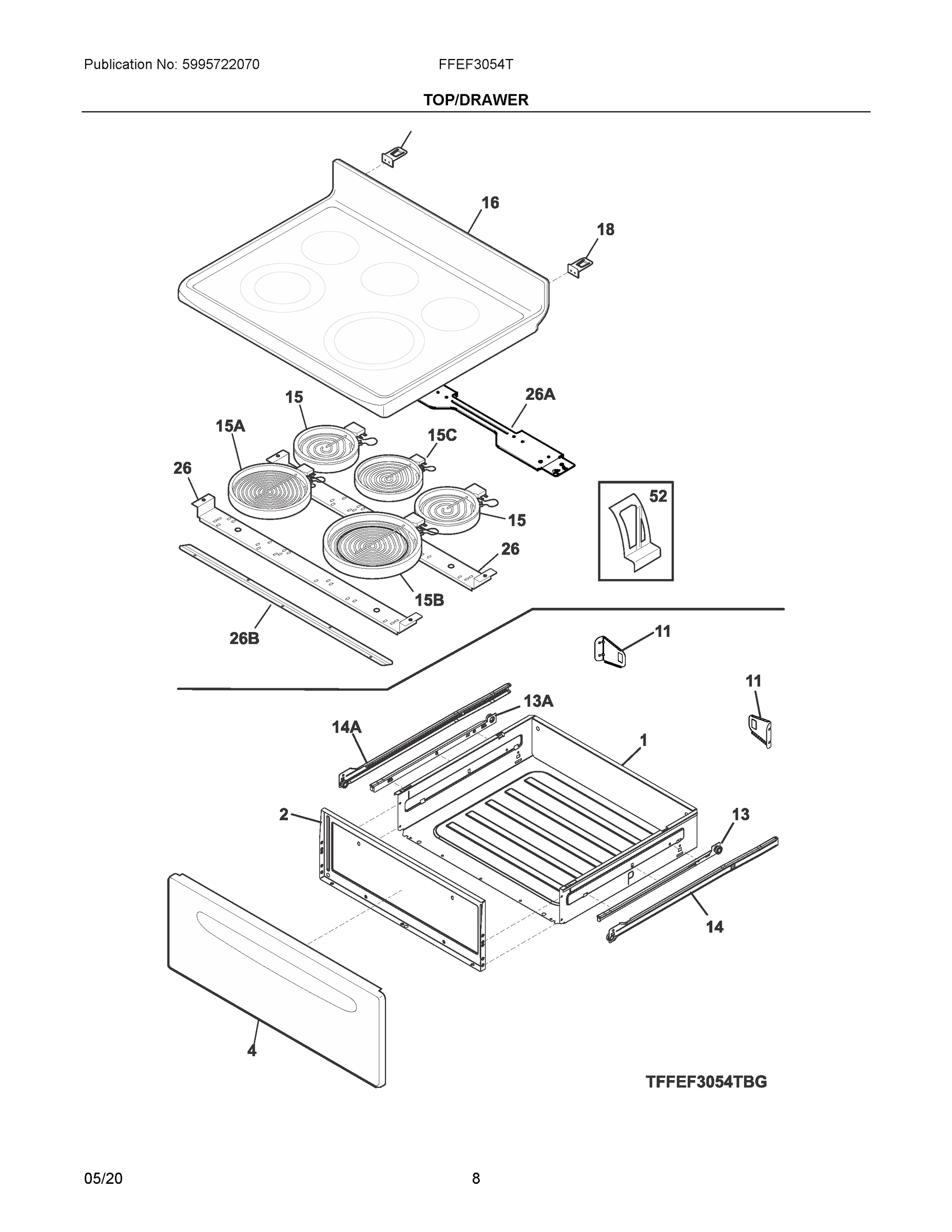 Publication No: 5995722070

FFEF3054T

TOP/DRAWER

16

18

15

26A

15A

15C

26

52

15

26

15B

26B

11

11

13A

14A

1

2

13

14

4

TFFEF3054TBG

05/20

8