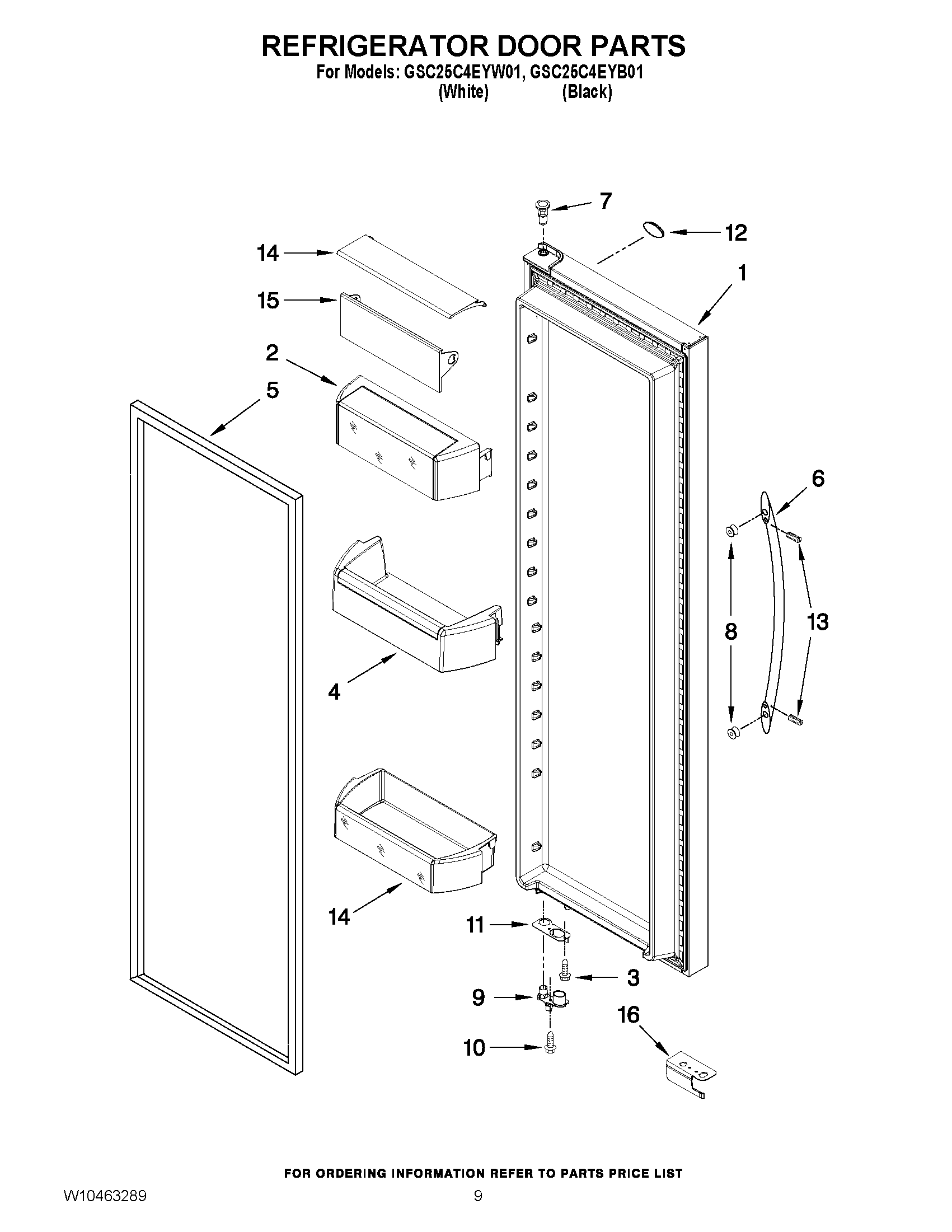 REFRIGERATOR DOOR PARTS
For Models: GSC25C4EYW01, GSC25C4EYB01
(White) (Black)

7
12
14
1
15
2
5
6
8
13
4
14
11
3
9
16
10

FOR ORDERING INFORMATION REFER TO PARTS PRICE LIST
W10463289
9