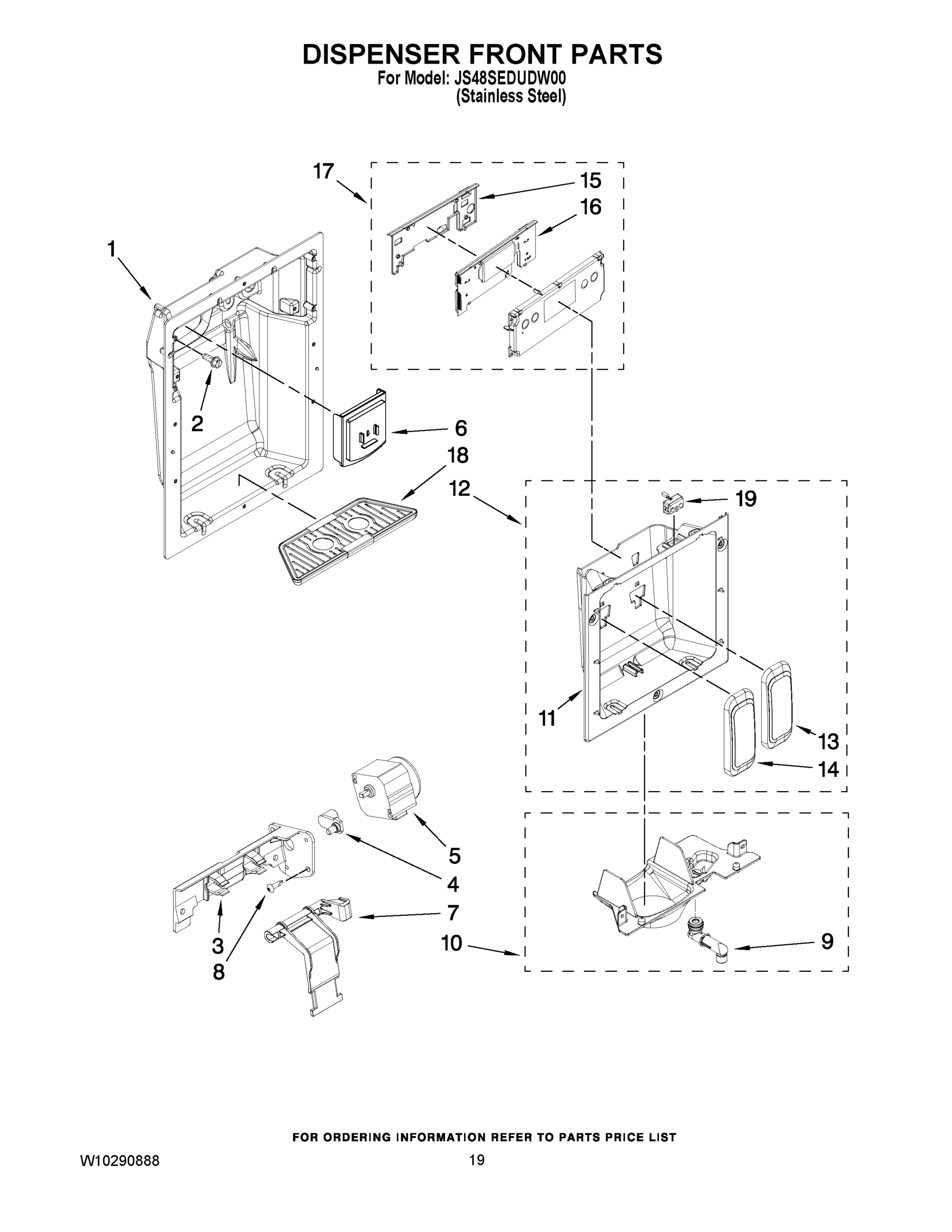 DISPENSER FRONT PARTS
For Model: JS48SEDUDW00
(Stainless Steel)

17
15
16
1
2
6
18
12
19
11
13
14
5
4
7
3
8
10
9

FOR ORDERING INFORMATION REFER TO PARTS PRICE LIST

W10290888

19