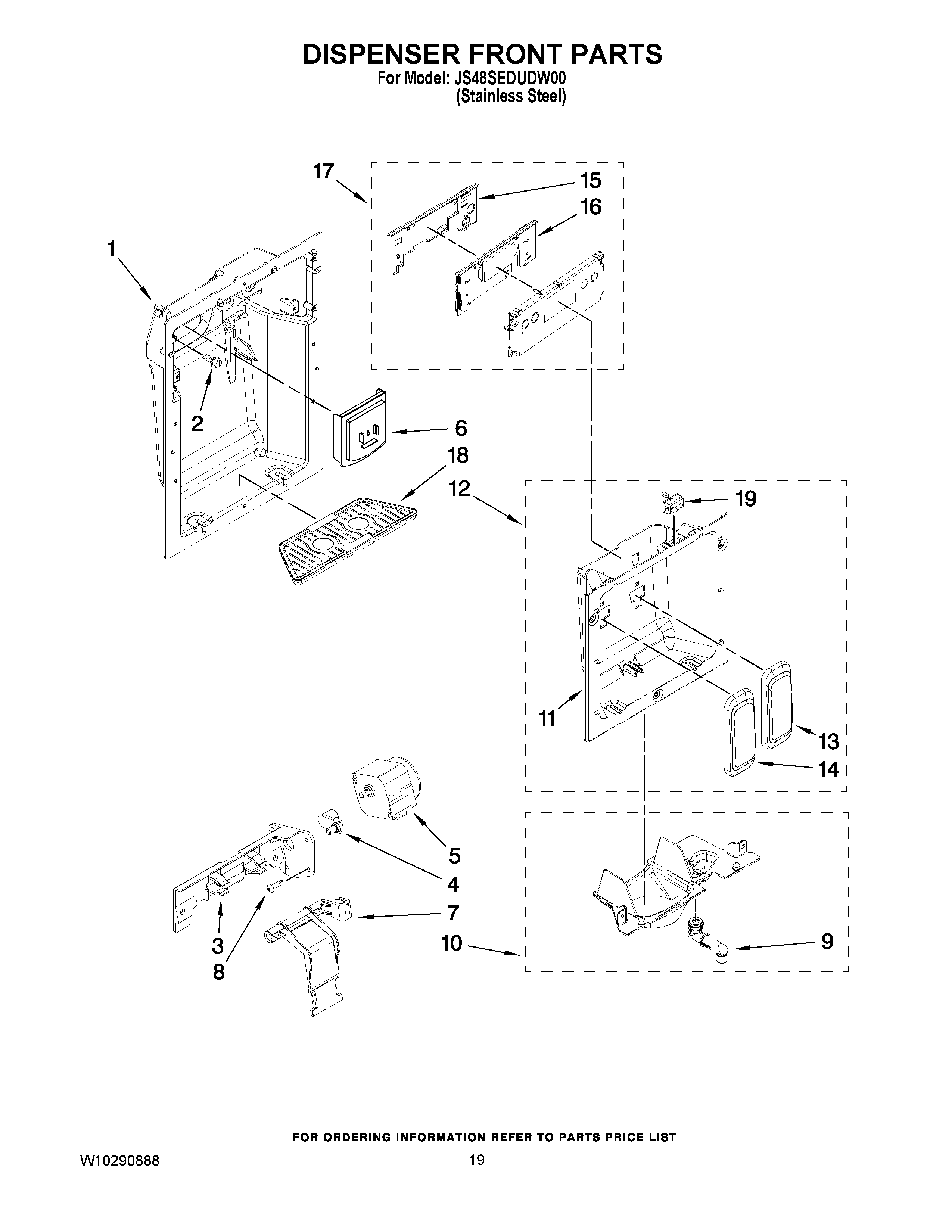 DISPENSER FRONT PARTS
For Model: JS48SEDUDW00
(Stainless Steel)

17
15
16
1
2
6
18
12
19
11
13
14
5
4
7
3
8
10
9

FOR ORDERING INFORMATION REFER TO PARTS PRICE LIST

W10290888
19