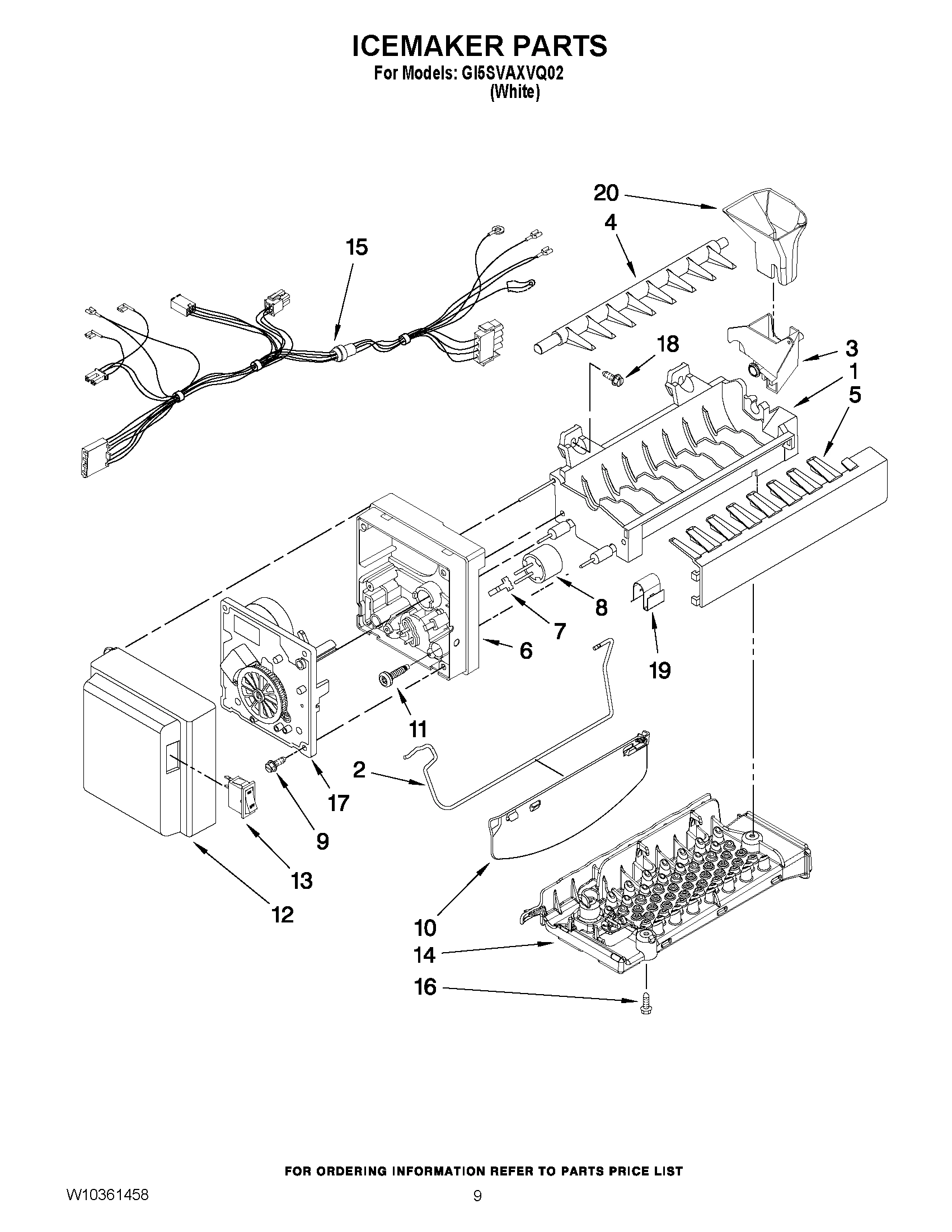 ICEMAKER PARTS
For Models: GI5SVAXVQ02
(White)

20
4
15
18
3
1
5
8
7
6
19
11
2
17
9
13
12
10
14
16

FOR ORDERING INFORMATION REFER TO PARTS PRICE LIST

W10361458
9