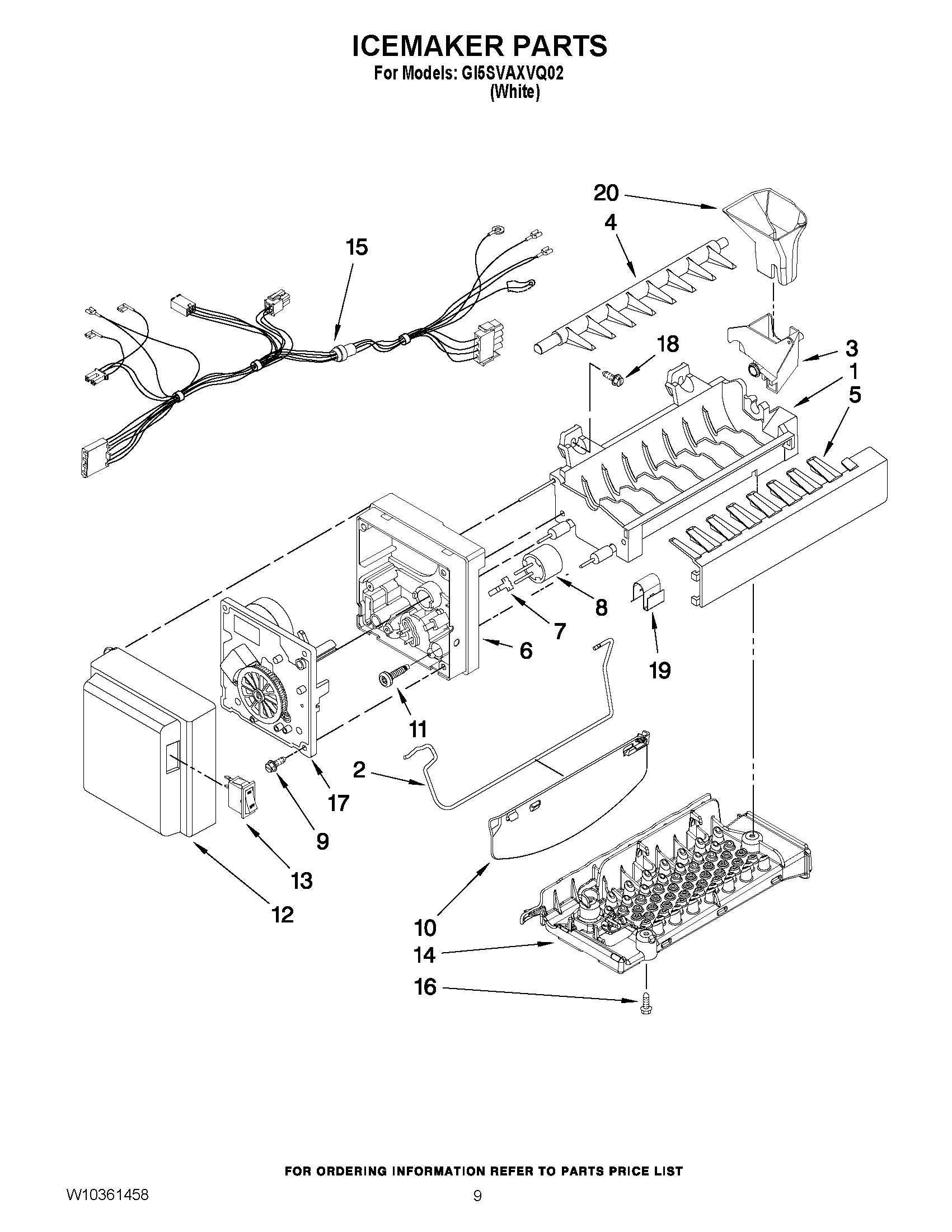 ICEMAKER PARTS
For Models: GI5SVAXVQ02
(White)

20
4
15
18
3
1
5
8
7
6
19
11
2
17
9
13
12
10
14
16

FOR ORDERING INFORMATION REFER TO PARTS PRICE LIST

W10361458
9