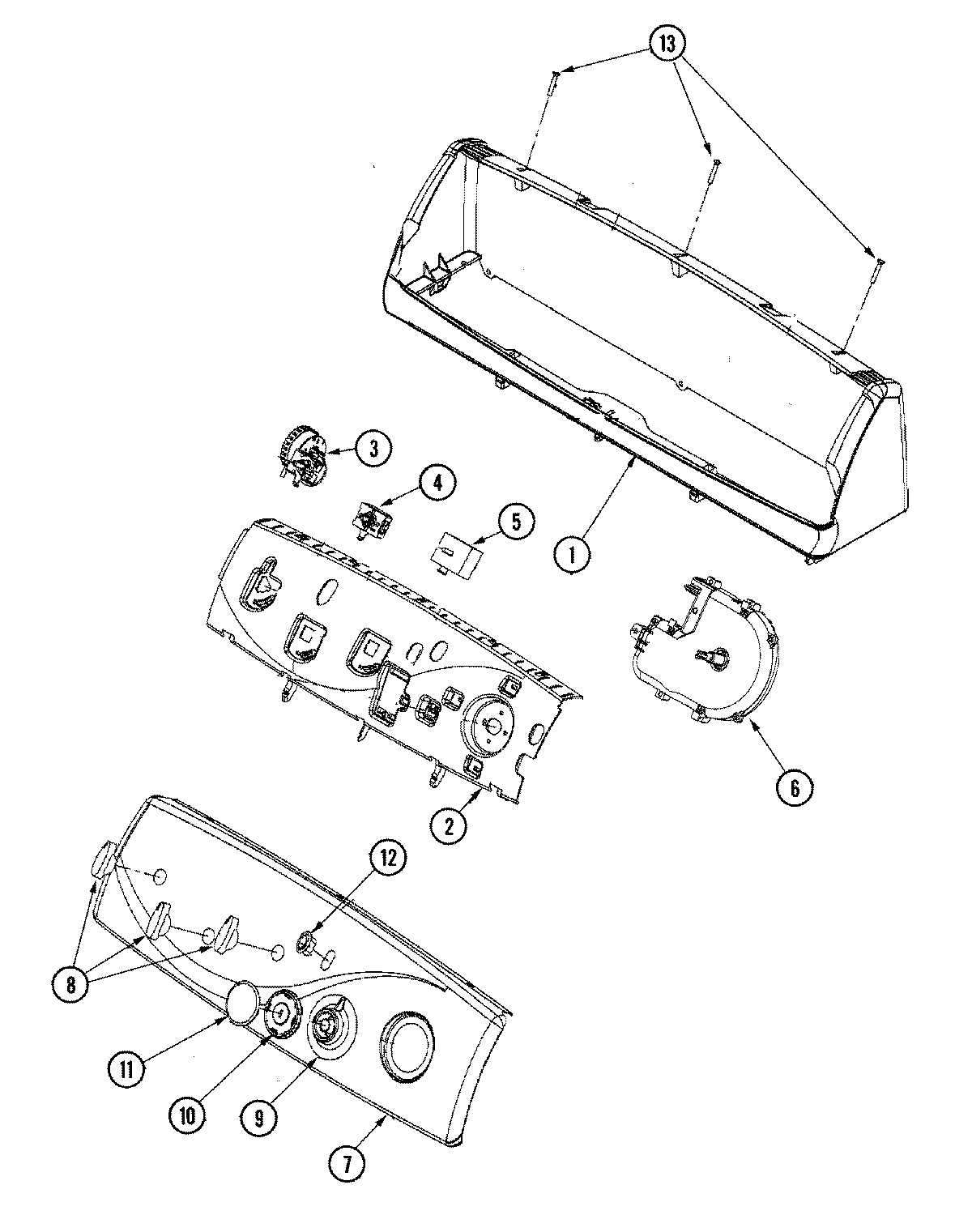 13
3
4
5
1
6
2
12
8
11
10
9
7