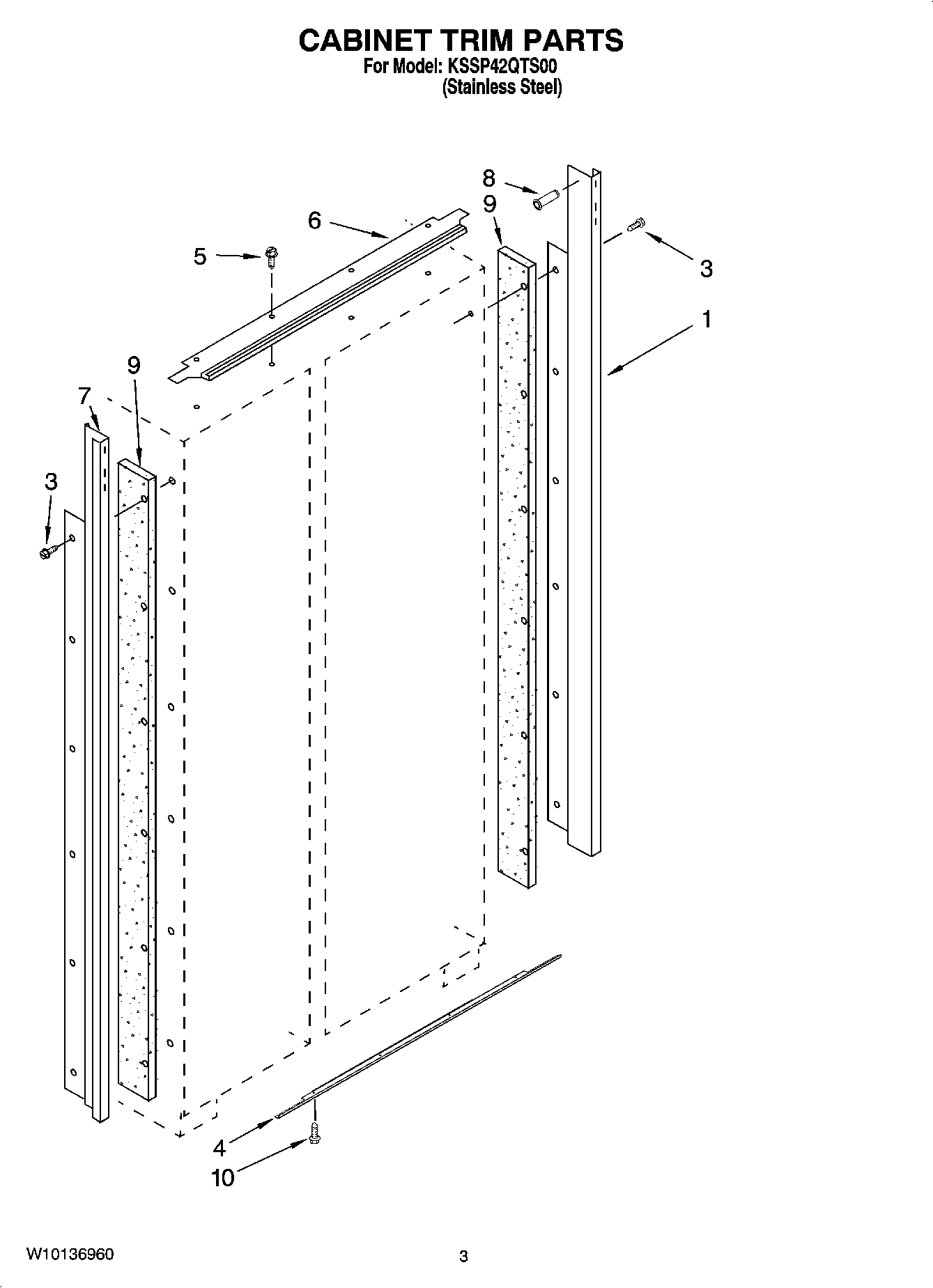 CABINET TRIM PARTS
For Model: KSSP42QTS00
(Stainless Steel)

8
9
6
5
3
1
9
7
3
4
10

W10136960

3