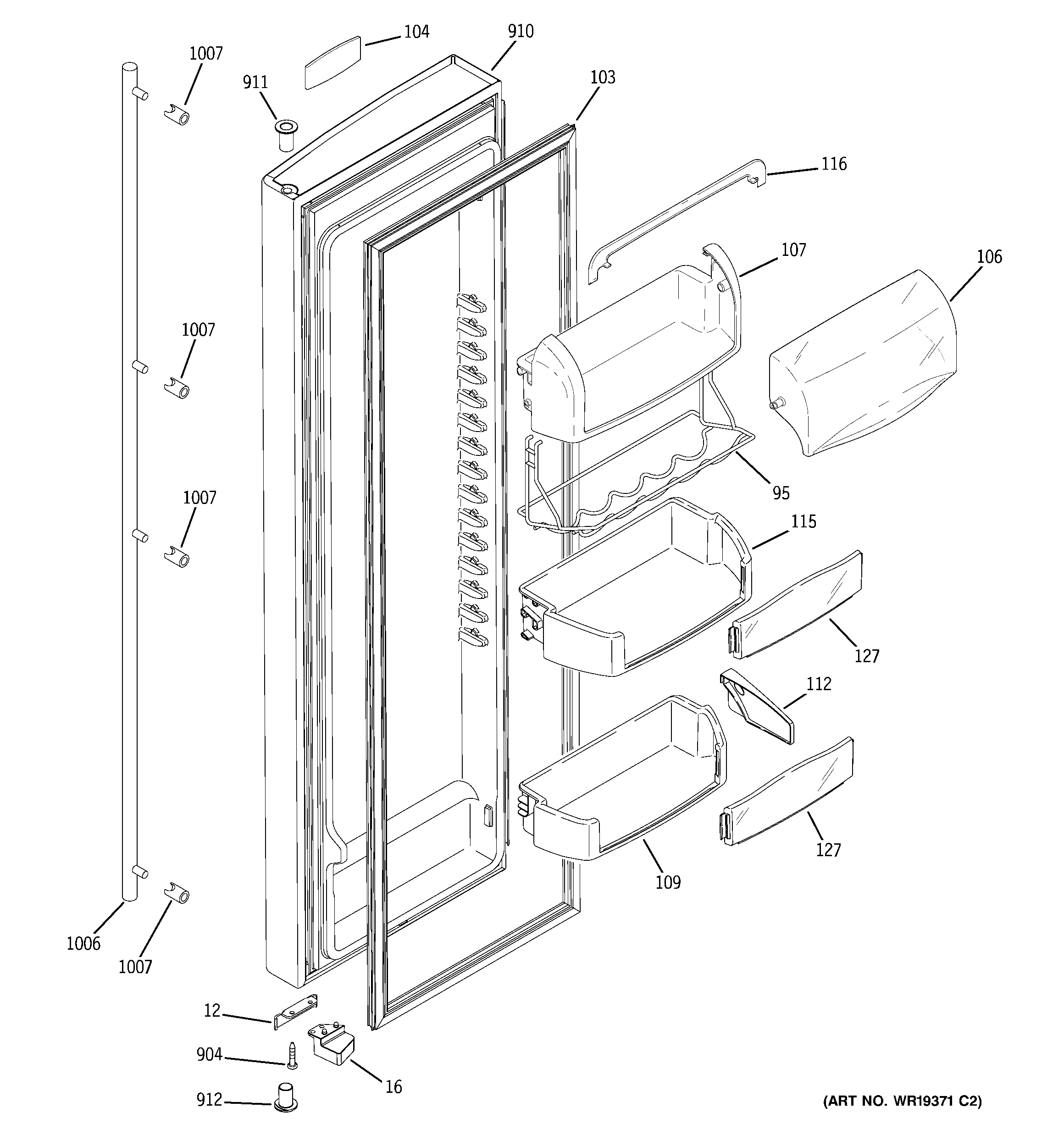 104
910
1007
911
103
116
107
106
1007
95
1007
115
127
112
127
109
1006
1007
12
904
16
912
(ART NO. WR19371 C2)