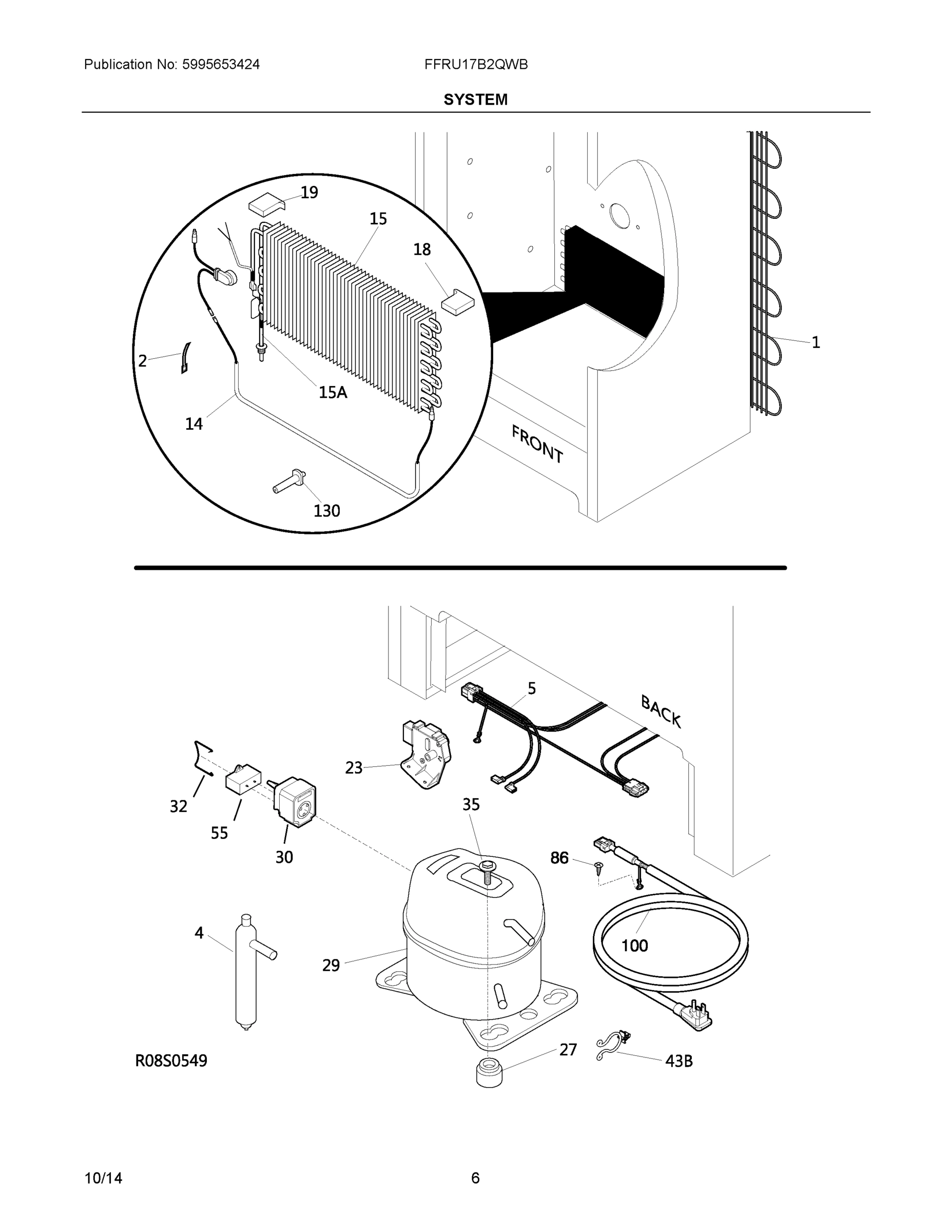 Publication No: 5995653424

FFRU17B2QWB

SYSTEM

19
15
18
2
15A
14
130
1
FRONT

5
BACK
23
32
55
30
35
86
4
29
100
27
43B
R08S0549

10/14

6