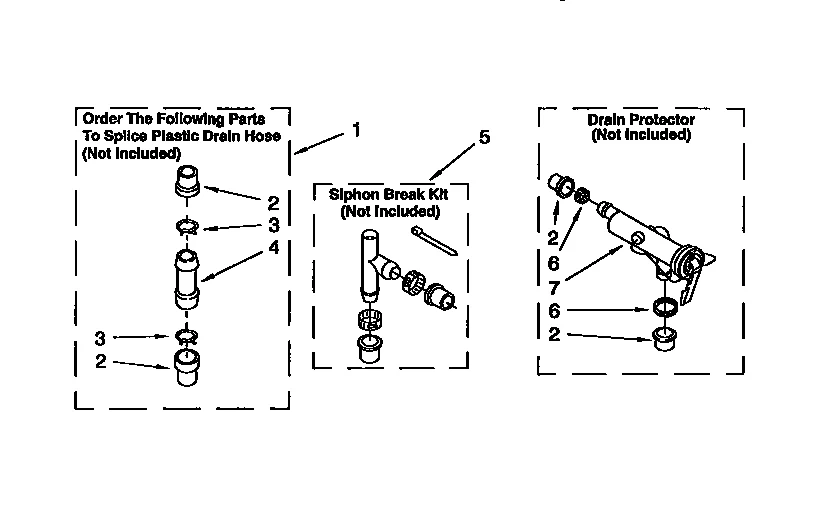 Order The Following Parts To Splice Plastic Drain Hose (Not Included)

1

2

3

4

3

2

5

Siphon Break Kit (Not Included)

Drain Protector (Not Included)

2

6

7

6

2