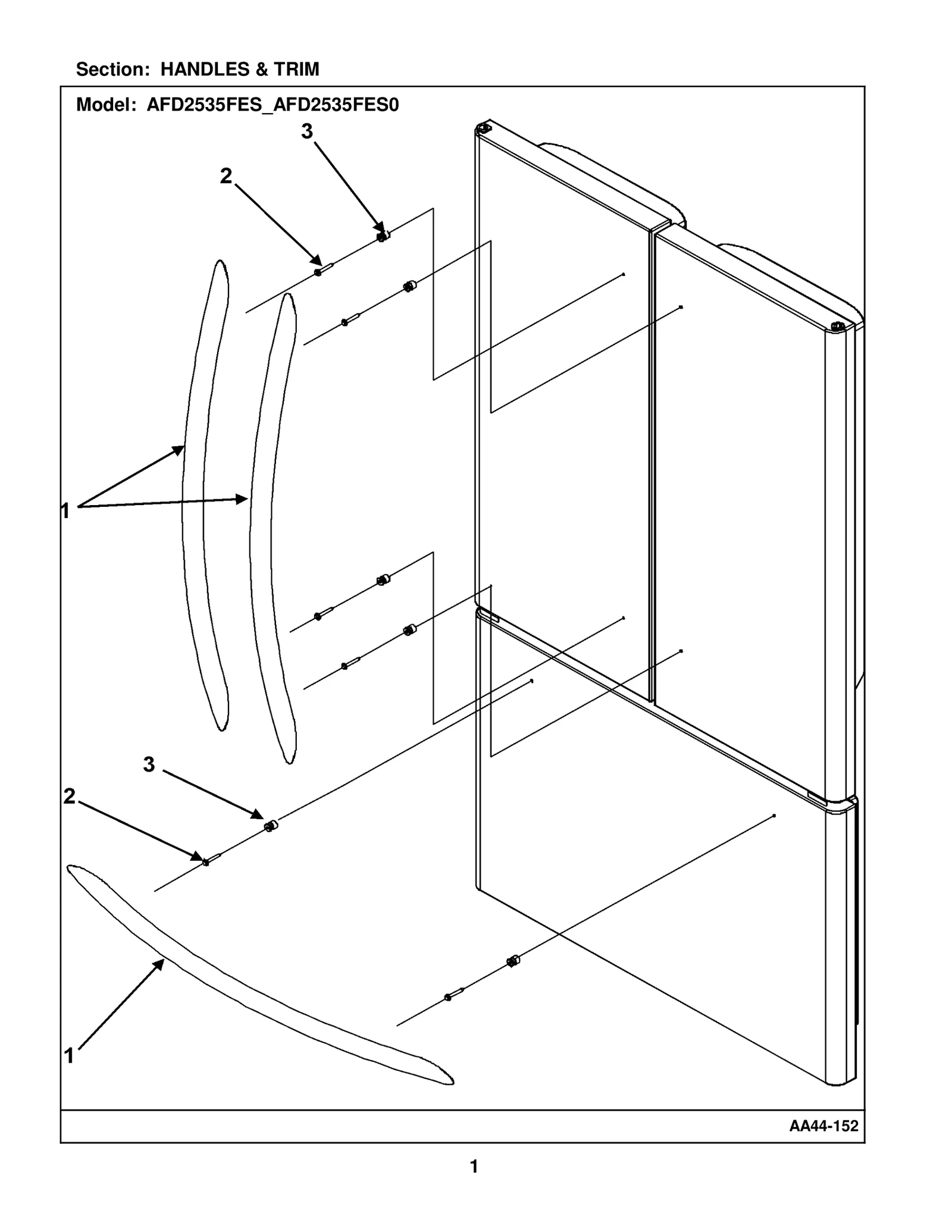 Section: HANDLES & TRIM

Model: AFD2535FES_AFD2535FES0

3

2

1

3

2

1

AA44-152

1