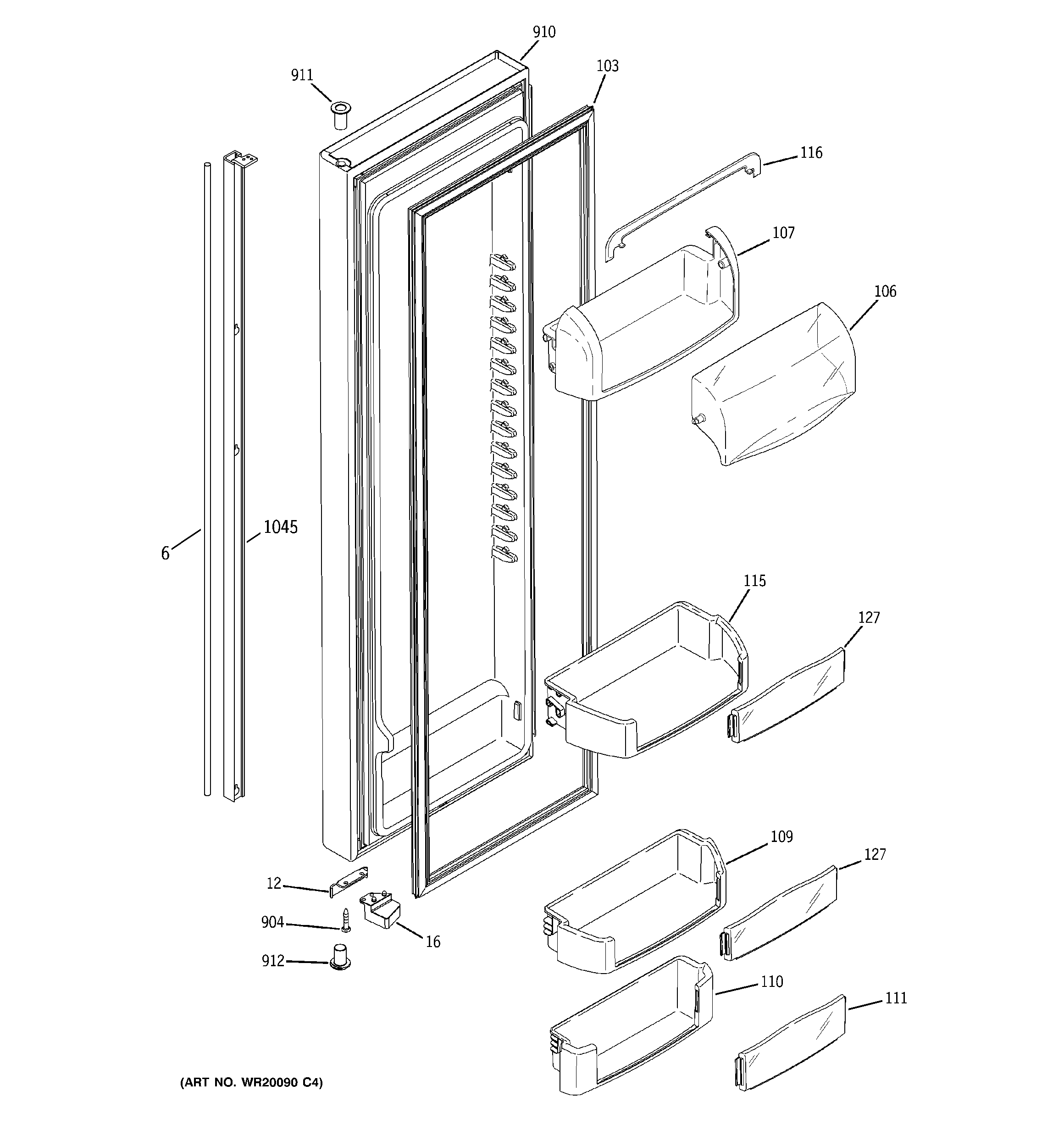 910
911
103
116
107
106
6
1045
115
127
109
127
12
904
16
912
110
111
(ART NO. WR20090 C4)