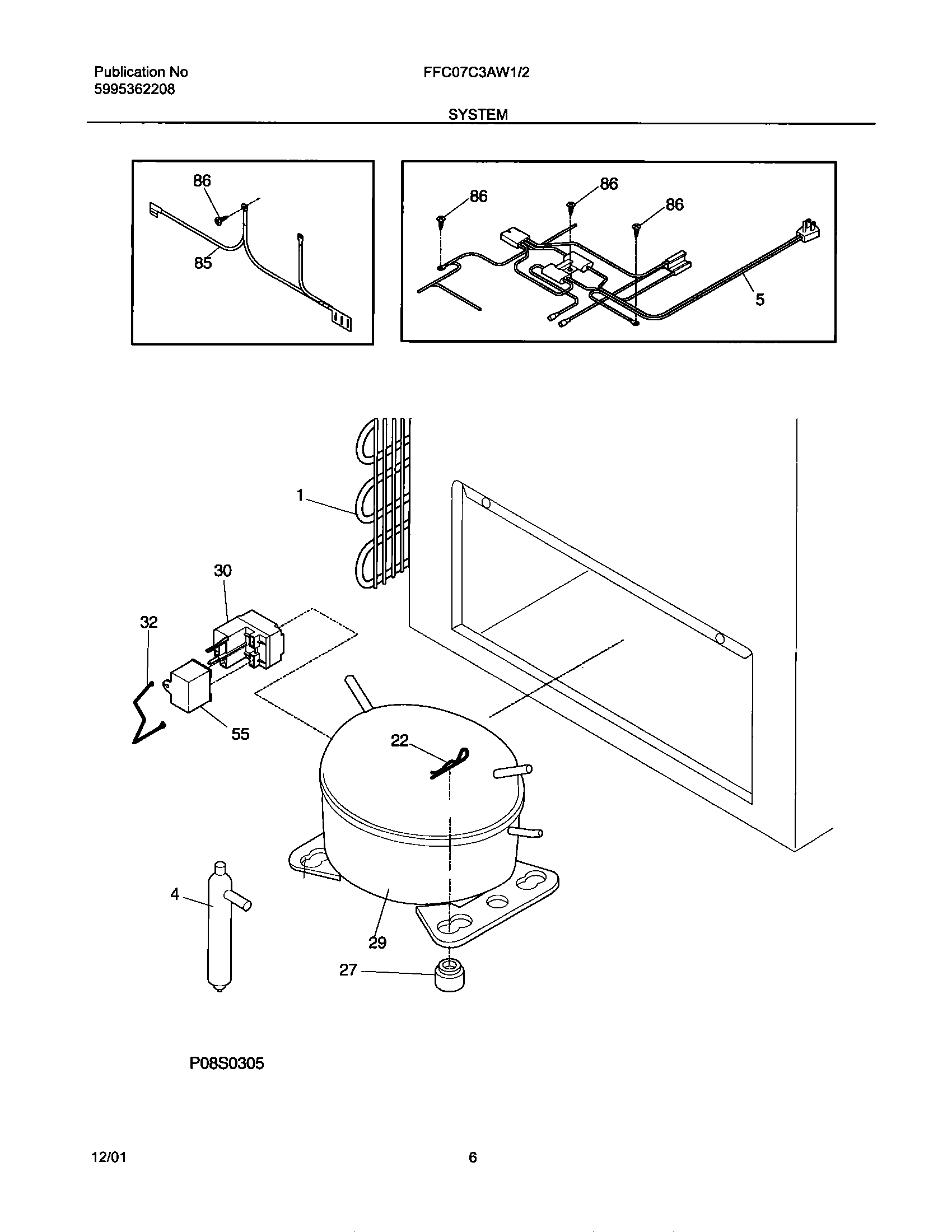 Publication No
5995362208

FFC07C3AW1/2

SYSTEM

86
85

86
86
86
5

1
30
32
55
22
4
29
27

P08S0305

12/01

6