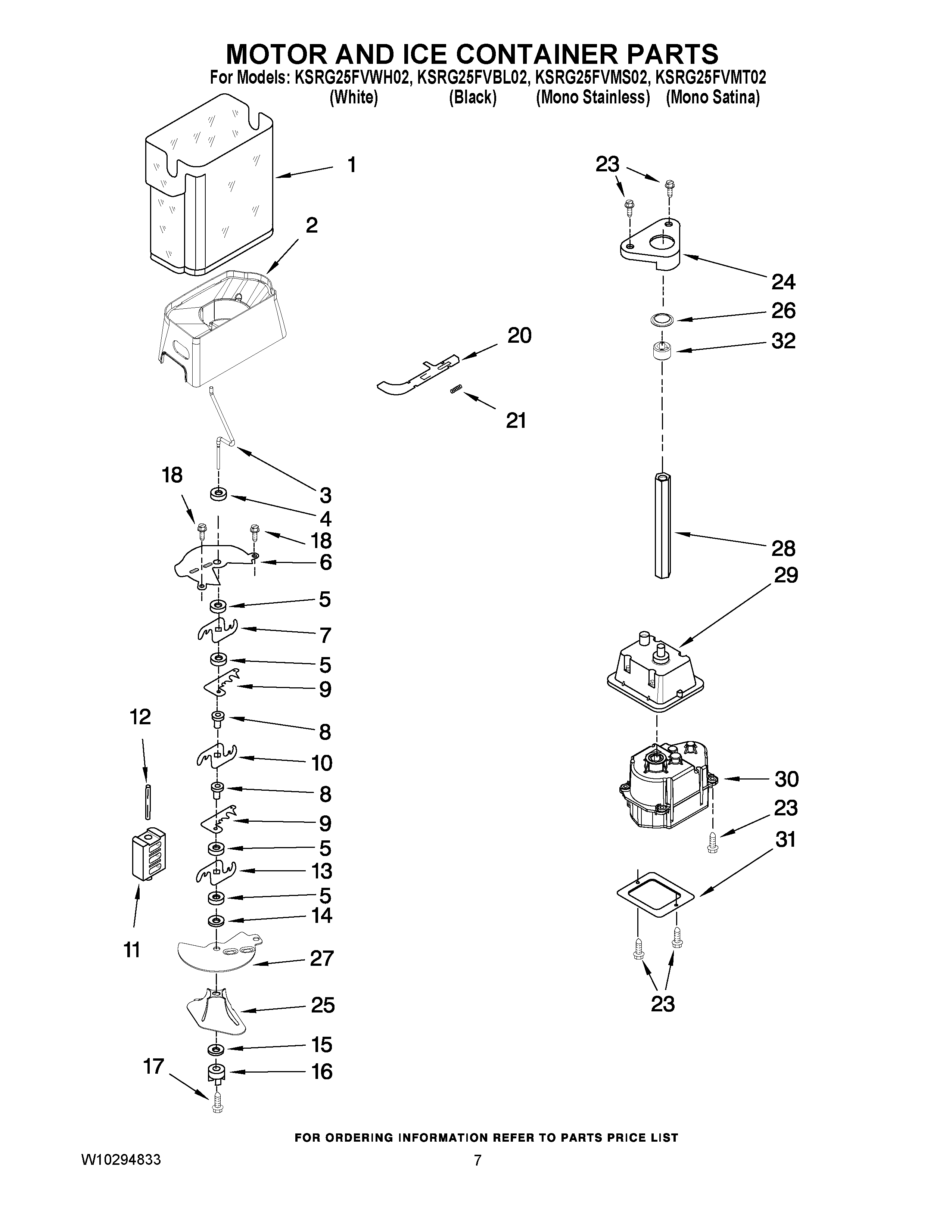 MOTOR AND ICE CONTAINER PARTS
For Models: KSRG25FVWH02, KSRG25FVBL02, KSRG25FVMS02, KSRG25FVMT02
(White) (Black) (Mono Stainless) (Mono Satina)

1
2
3
18
4
18
6
5
7
5
9
12
8
10
8
9
5
13
5
14
11
27
25
15
17
16
20
21
23
24
26
32
28
29
30
23
31
23

FOR ORDERING INFORMATION REFER TO PARTS PRICE LIST
W10294833
7