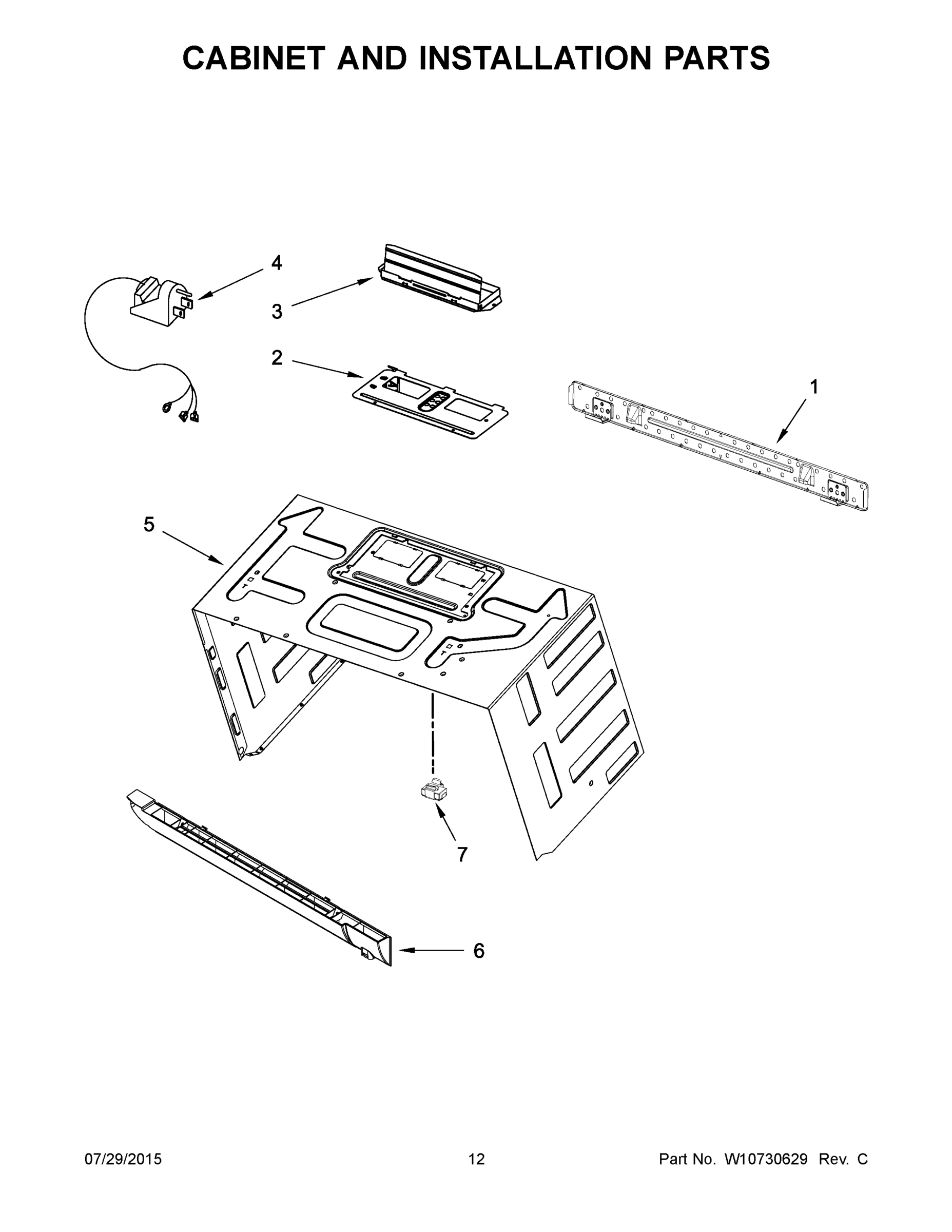 CABINET AND INSTALLATION PARTS

4

3

2

1

5

7

6

07/29/2015

12

Part No. W10730629 Rev. C