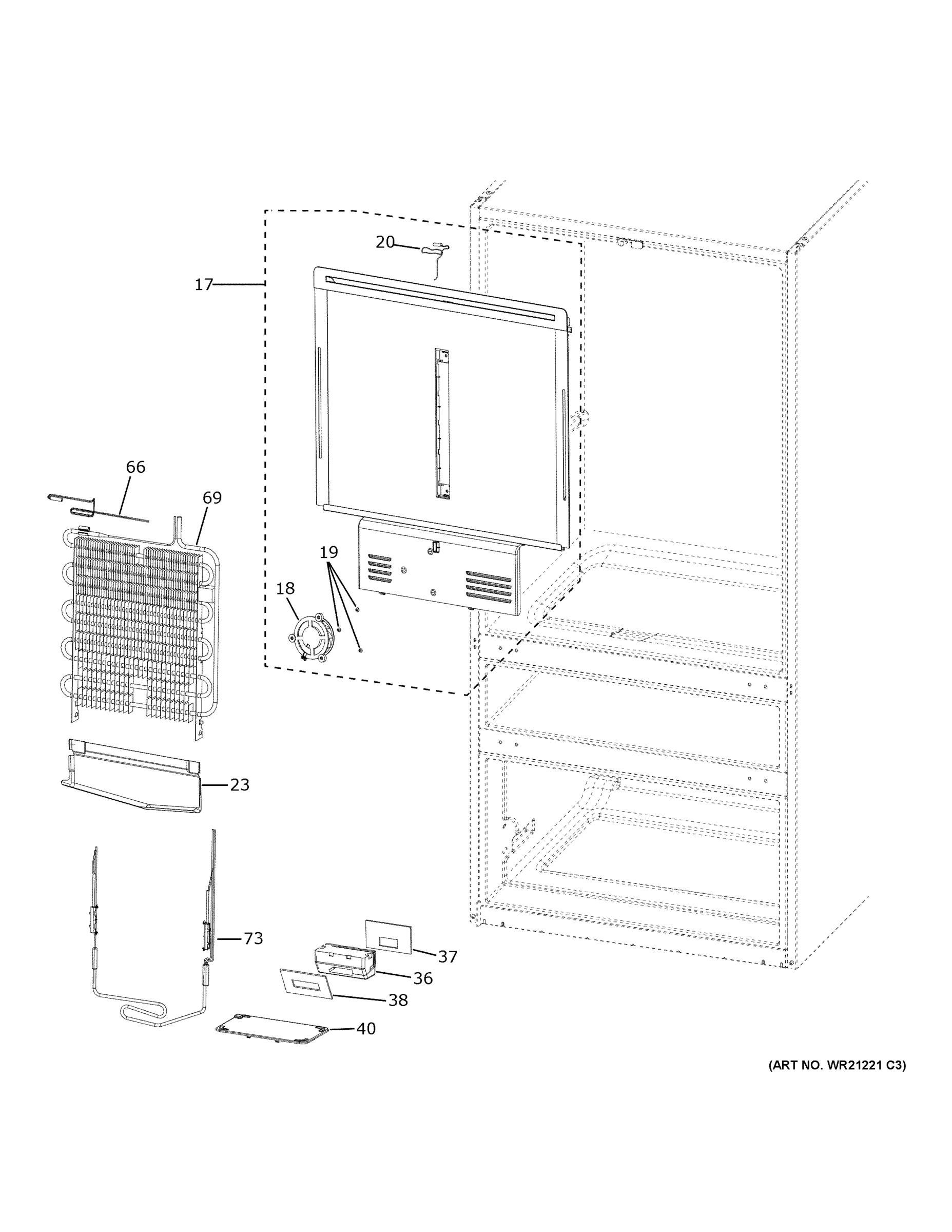 20
17
66
69
19
18
23
73
37
36
38
40
(ART NO. WR21221 C3)