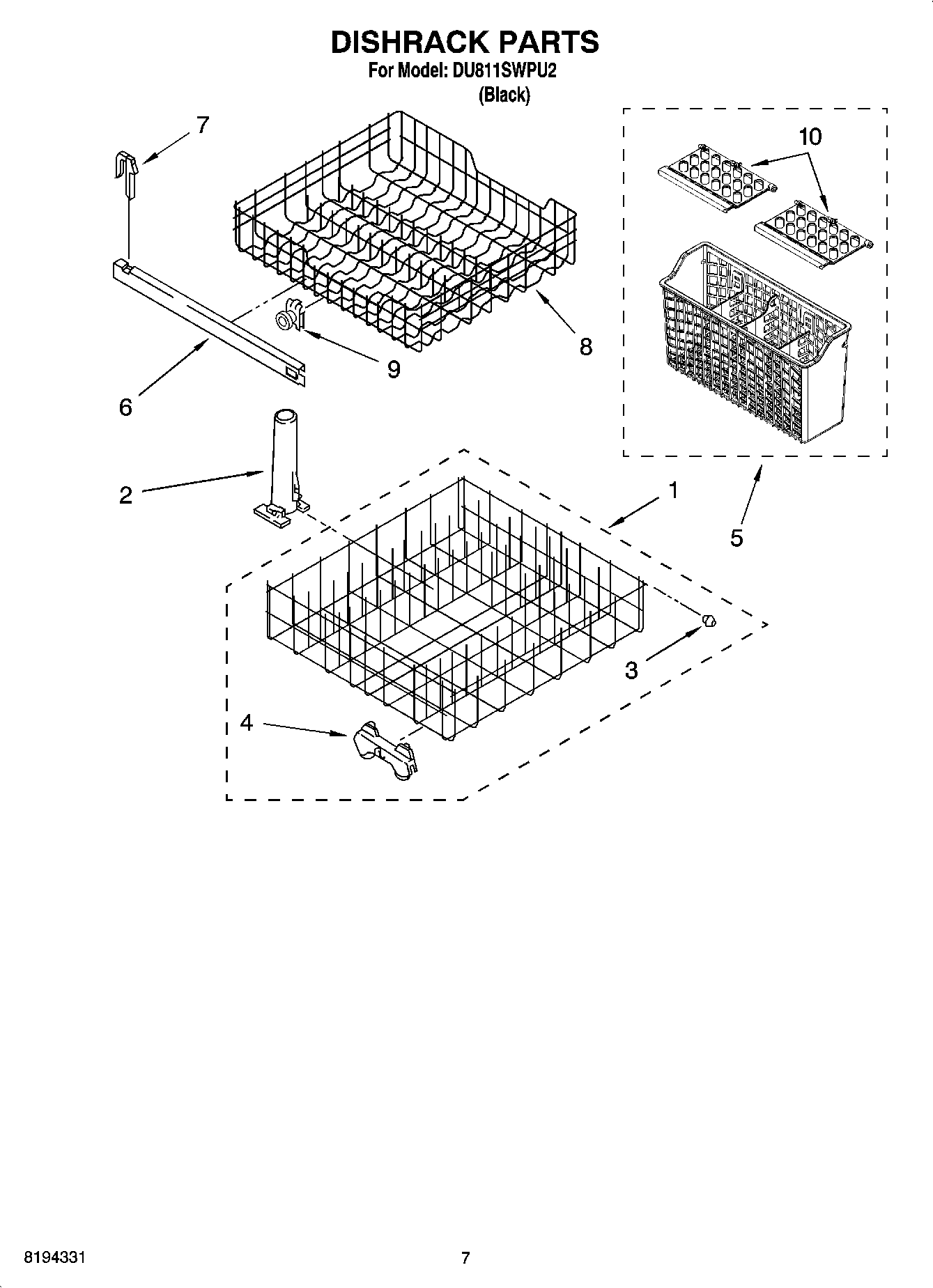 DISHRACK PARTS
For Model: DU811SWPU2
(Black)

7
10
8
9
6
2
1
5
3
4

8194331
7