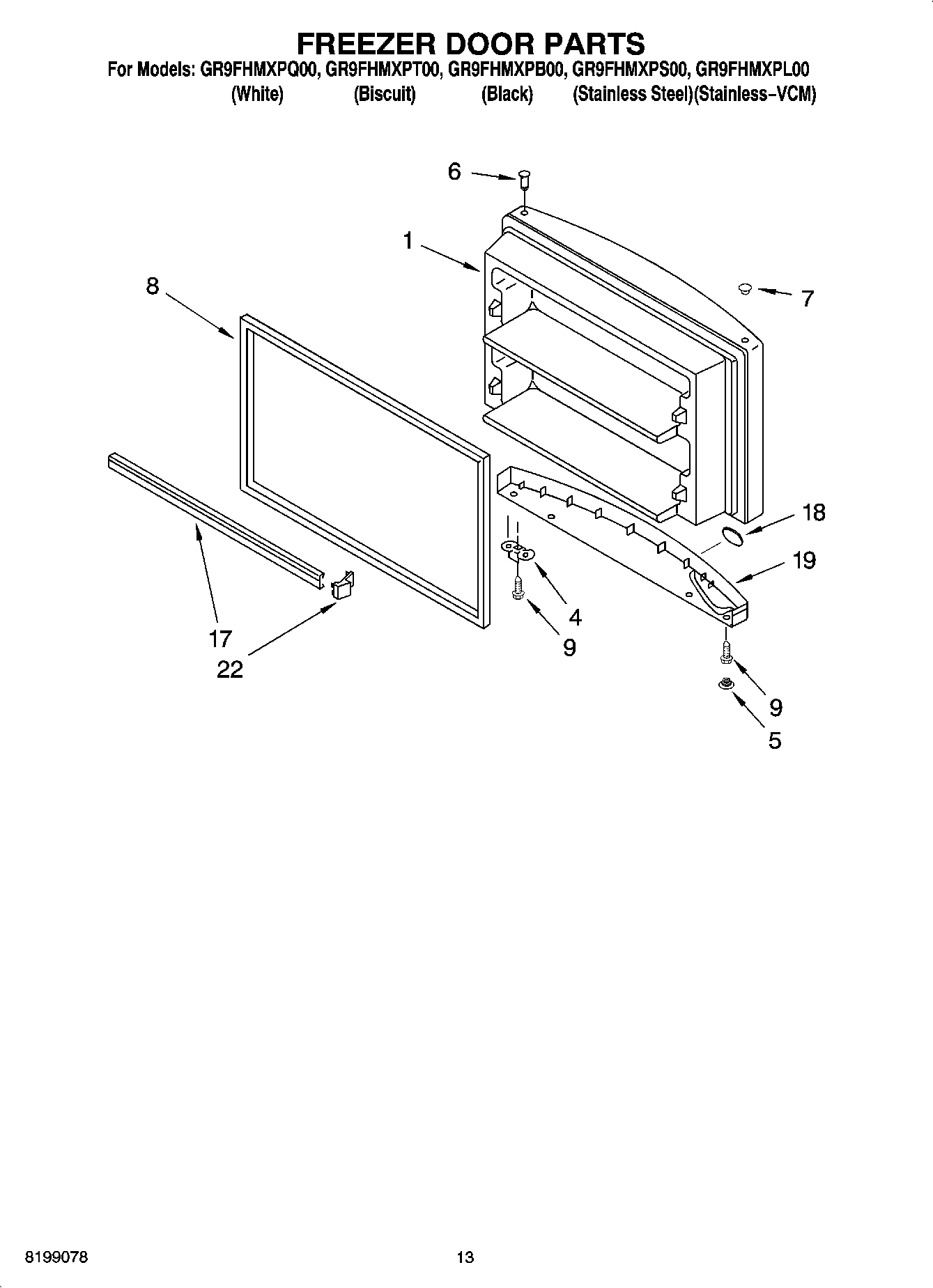 FREEZER DOOR PARTS

For Models: GR9FHMXPQ00, GR9FHMXPT00, GR9FHMXPB00, GR9FHMXPS00, GR9FHMXPL00
(White) (Biscuit) (Black) (Stainless Steel)(Stainless–VCM)

6
1
7
8
18
19
4
9
17
22
9
5

8199078

13