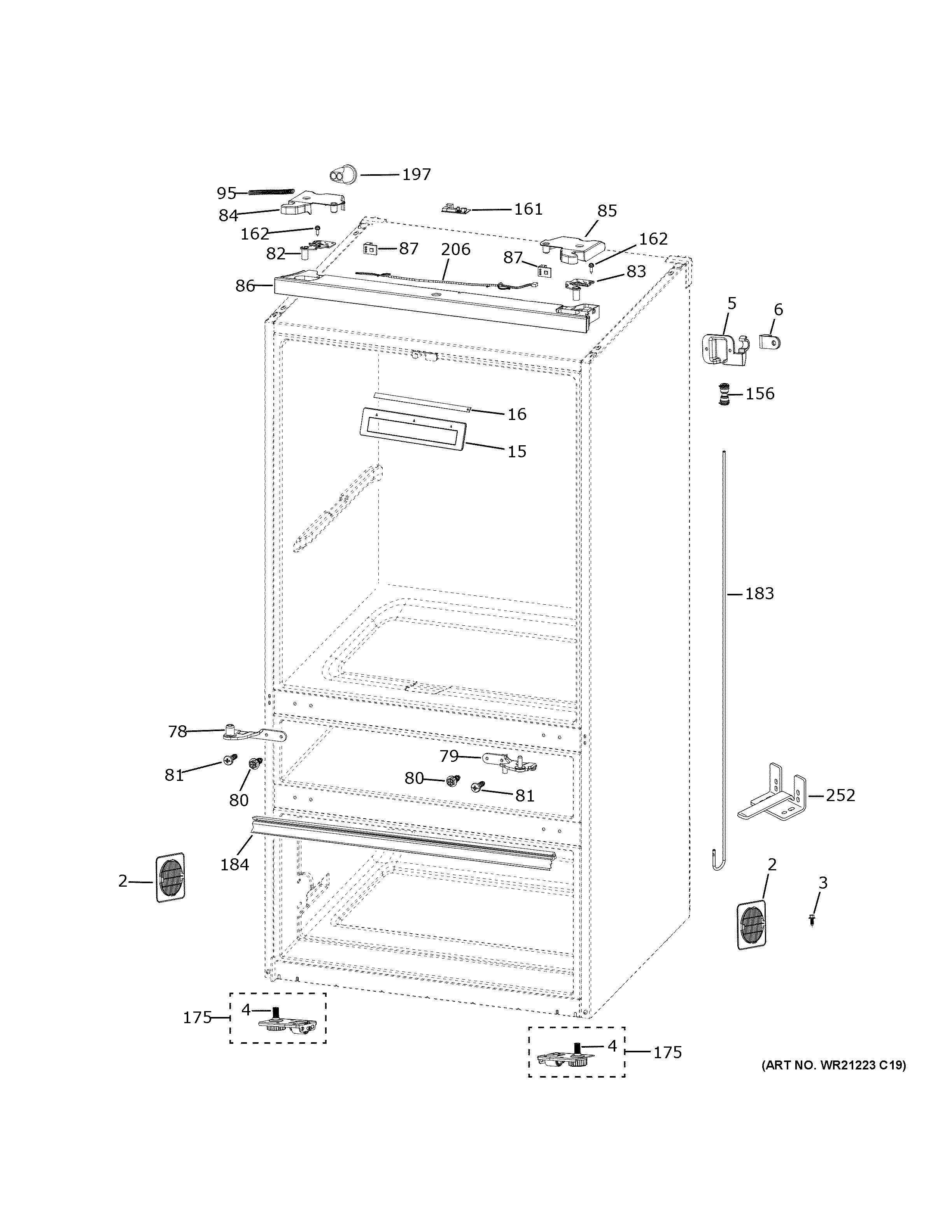 197
95
84
161
85
162
162
82
87
206
87
83
86
5
6
156
16
15
183
78
79
81
80
80
81
252
184
2
2
3
175
4
4
175
(ART NO. WR21223 C19)