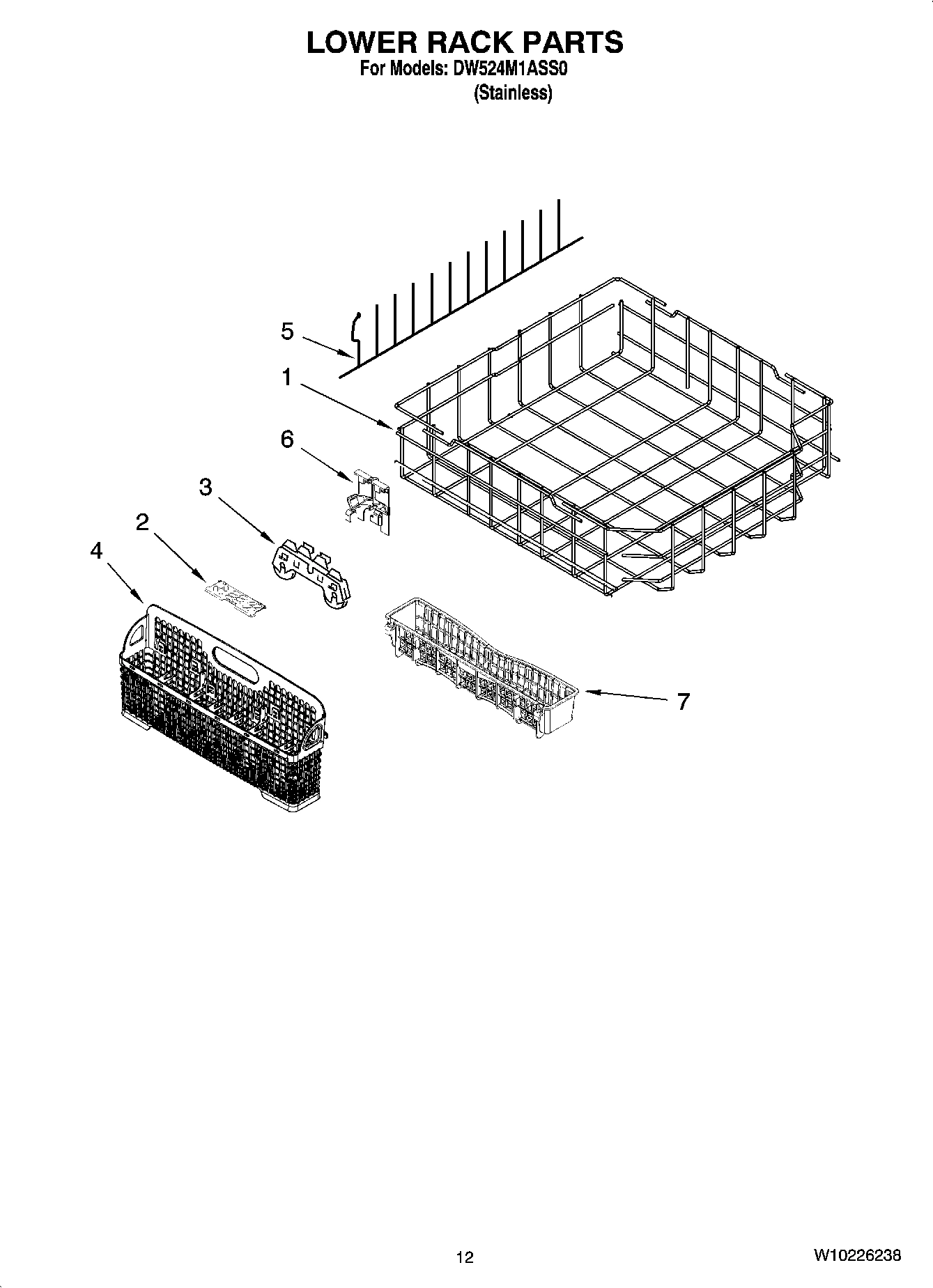 LOWER RACK PARTS
For Models: DW524M1ASS0
(Stainless)

5
1
6
3
2
4
7

12

W10226238