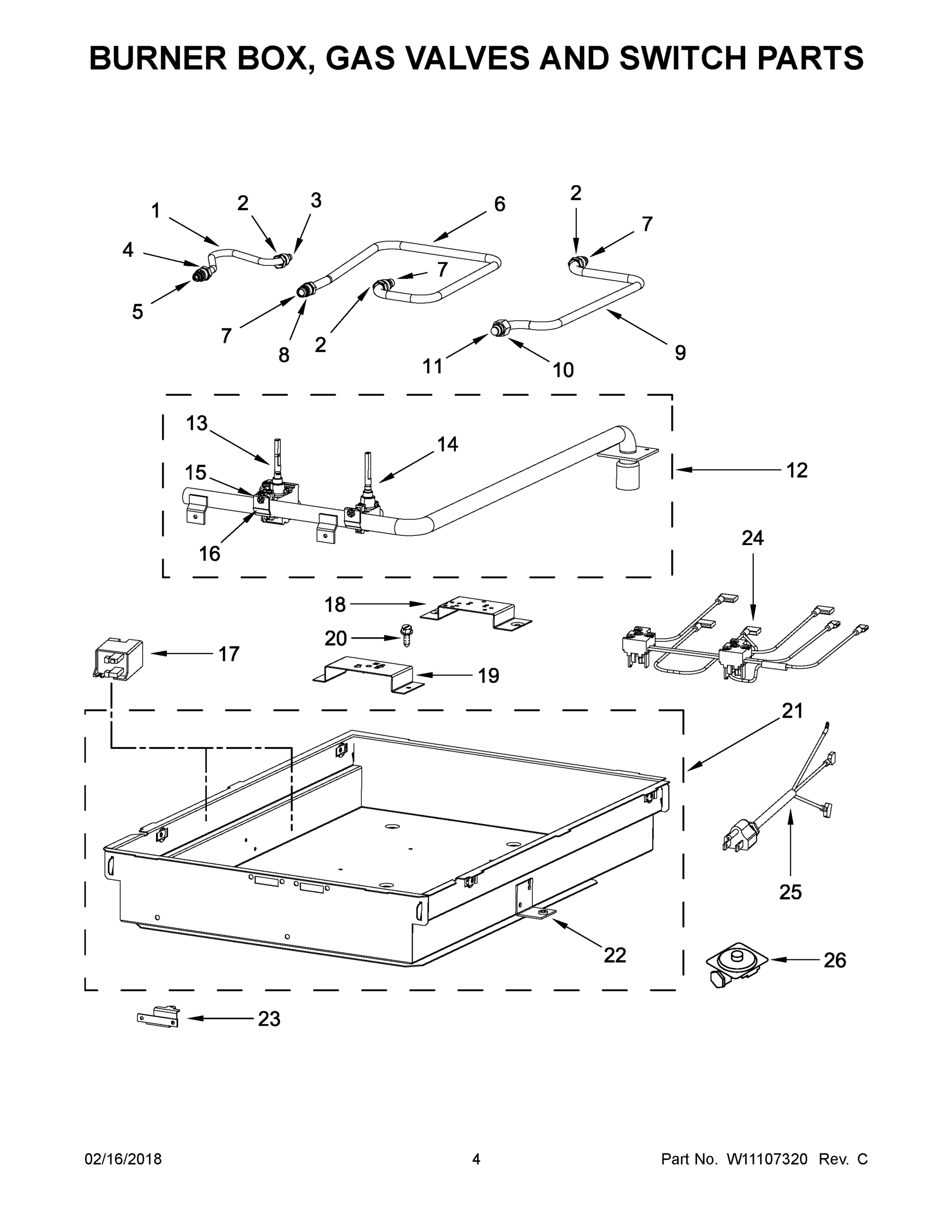 BURNER BOX, GAS VALVES AND SWITCH PARTS

1
2
3
6
2
7
4
7
5
7
8
2
11
10
9
13
14
15
12
16
24
18
20
17
19
21
25
22
26
23

02/16/2018
4
Part No. W11107320 Rev. C