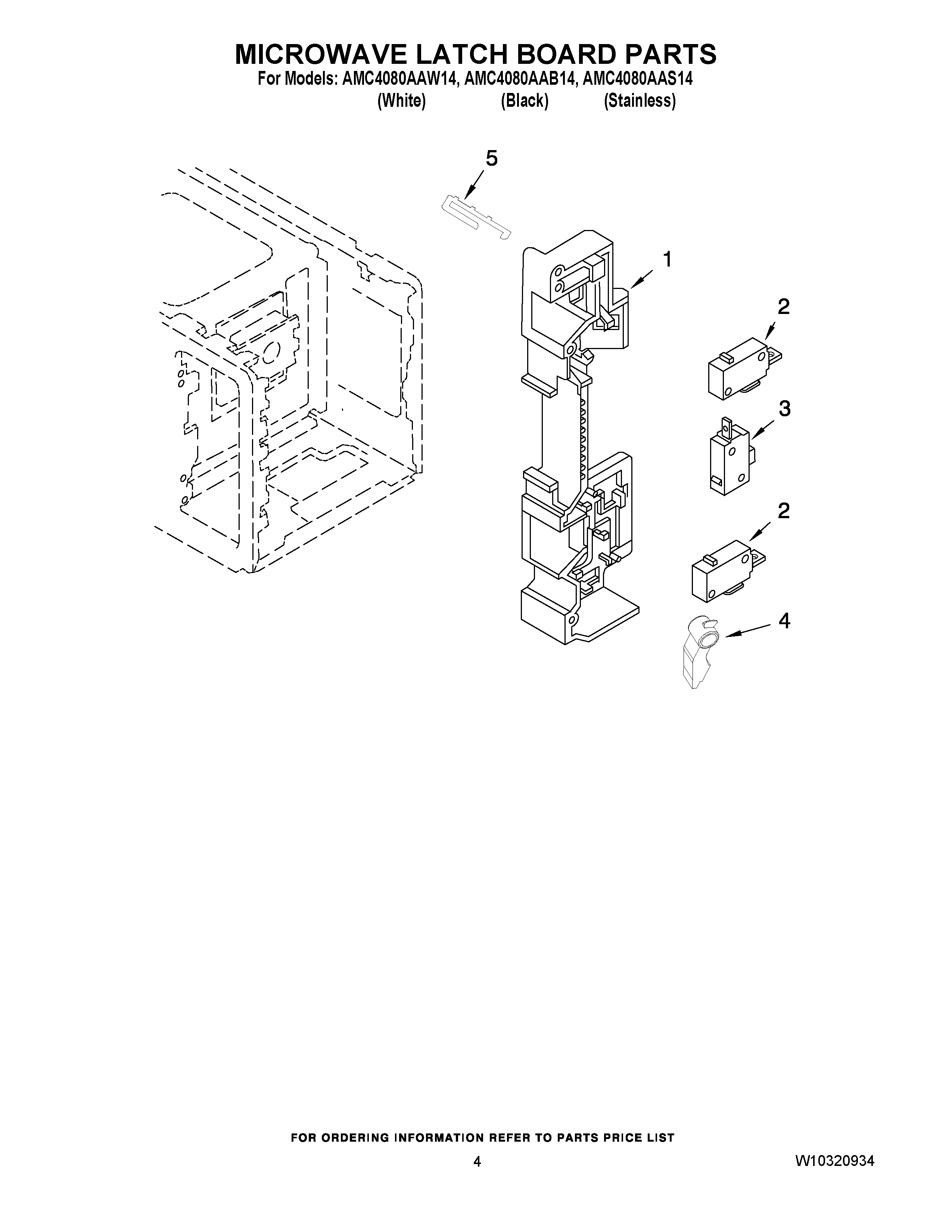 MICROWAVE LATCH BOARD PARTS
For Models: AMC4080AAW14, AMC4080AAB14, AMC4080AAS14
(White) (Black) (Stainless)

5

1

2

3

2

4

FOR ORDERING INFORMATION REFER TO PARTS PRICE LIST

4

W10320934