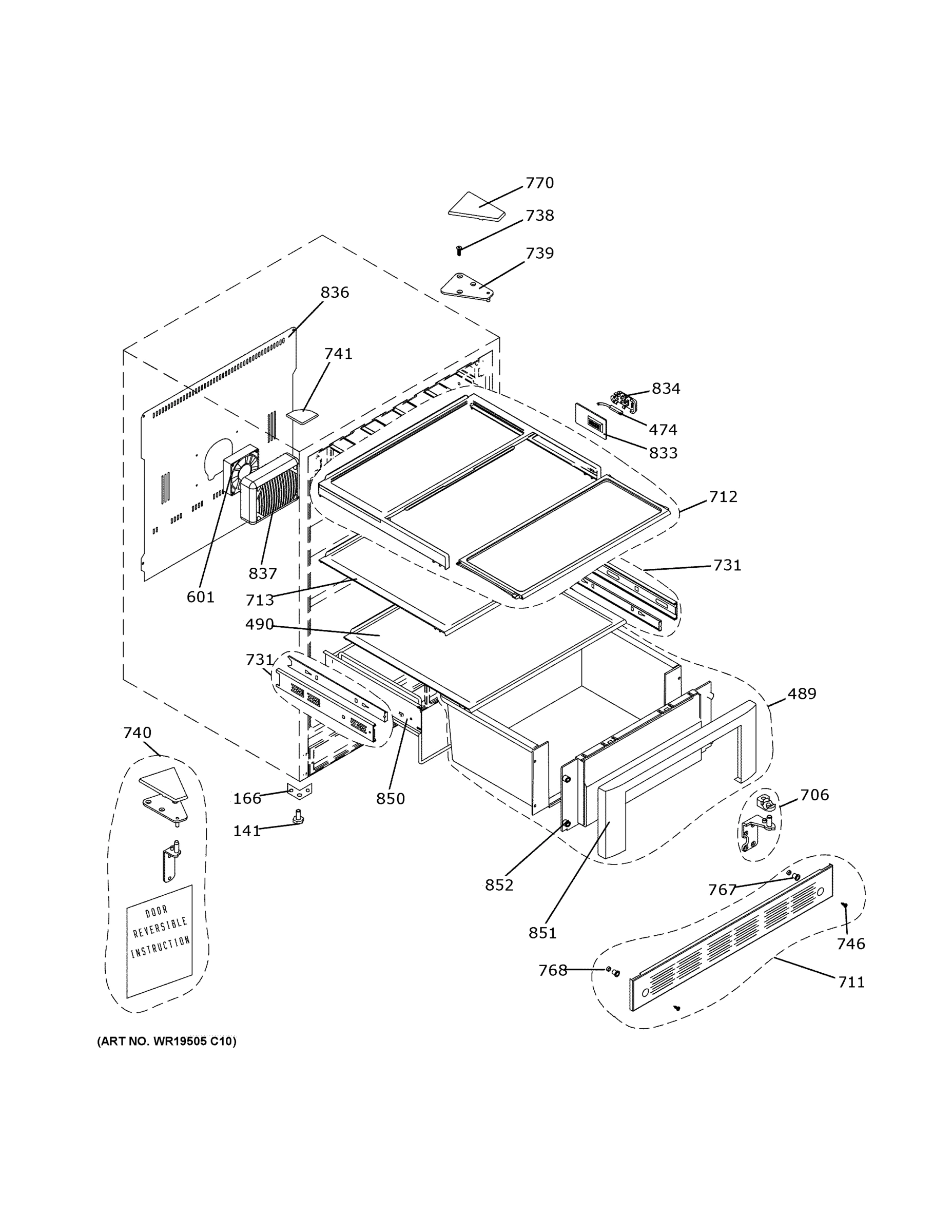 770
738
739
836
741
834
474
833
712
731
837
601
713
490
731
489
740
166
850
706
141
852
767
851
746
768
711
DOOR
REVERSIBLE
INSTRUCTION
(ART NO. WR19505 C10)