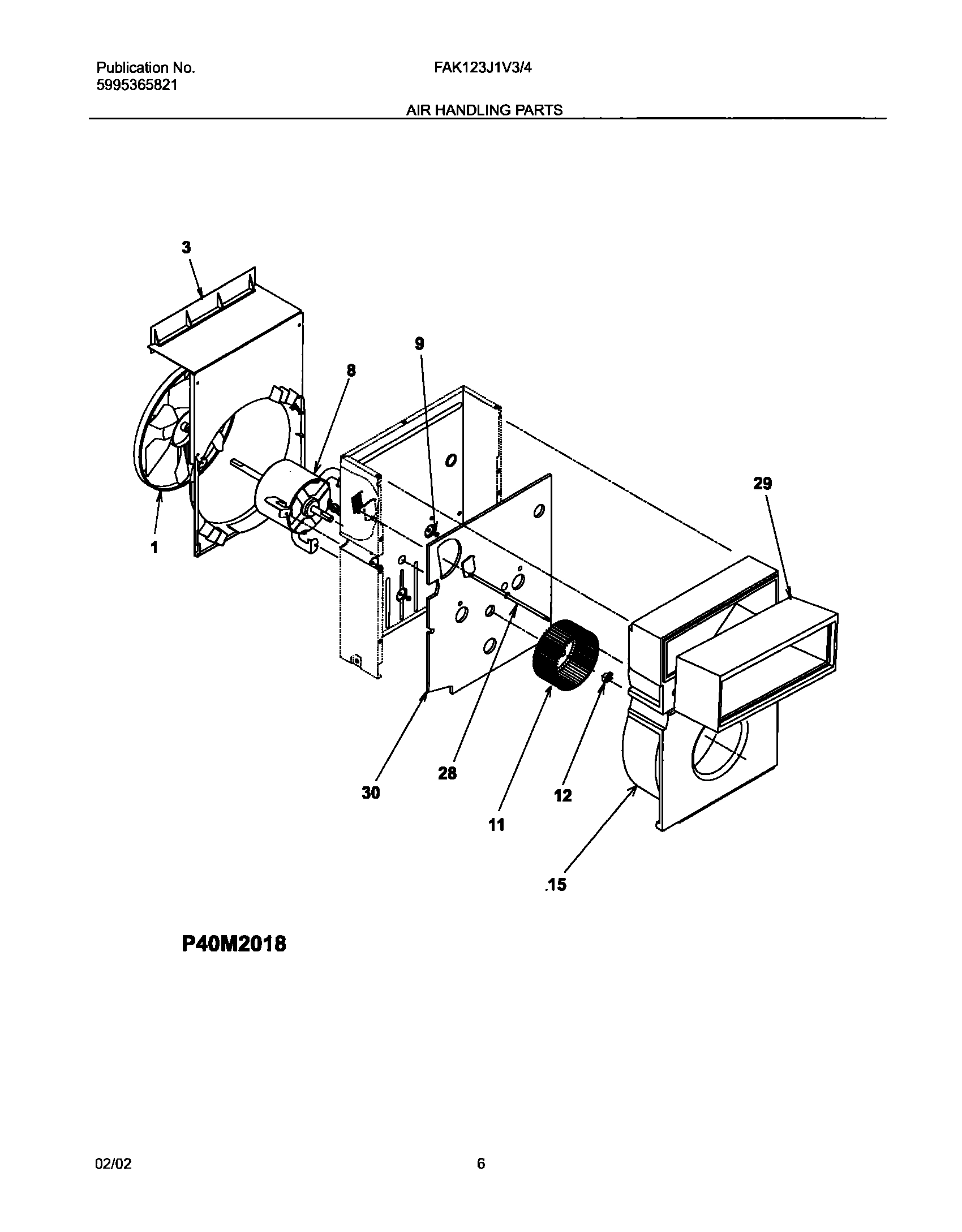 Publication No.
5995365821

FAK123J1V3/4

AIR HANDLING PARTS

3

9

8

29

1

30

28

12

11

.15

P40M2018

02/02

6