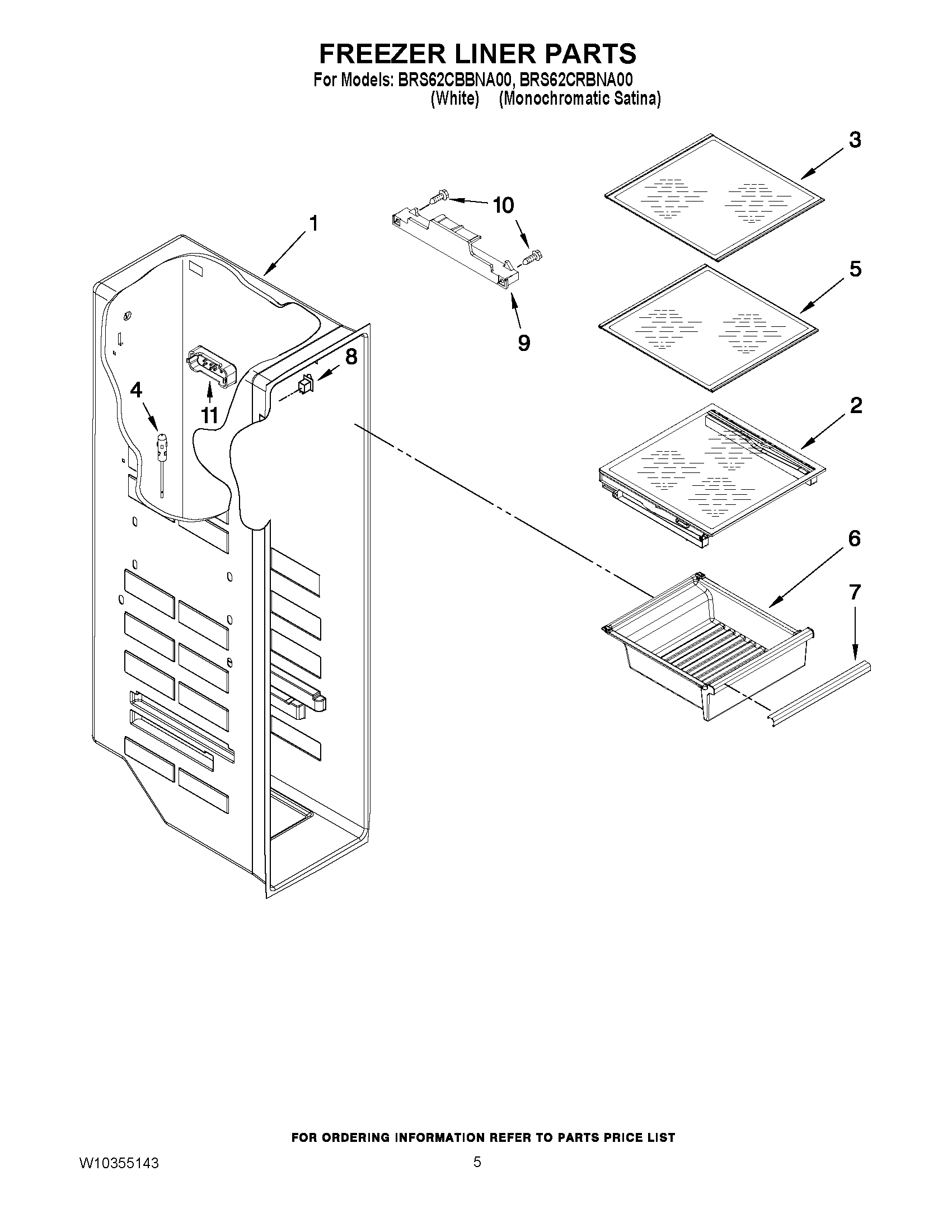 FREEZER LINER PARTS
For Models: BRS62CBBNA00, BRS62CRBNA00
(White) (Monochromatic Satina)

3
10
1
5
9
8
4
11
2
6
7

FOR ORDERING INFORMATION REFER TO PARTS PRICE LIST

W10355143
5