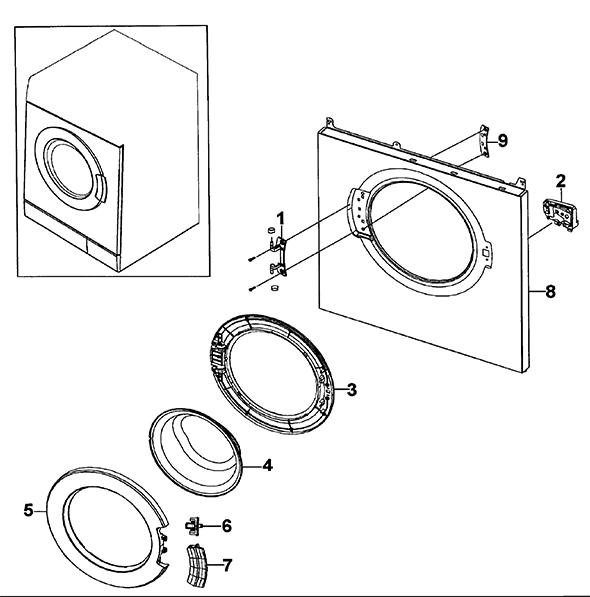 9
2
1
8
3
4
5
6
7