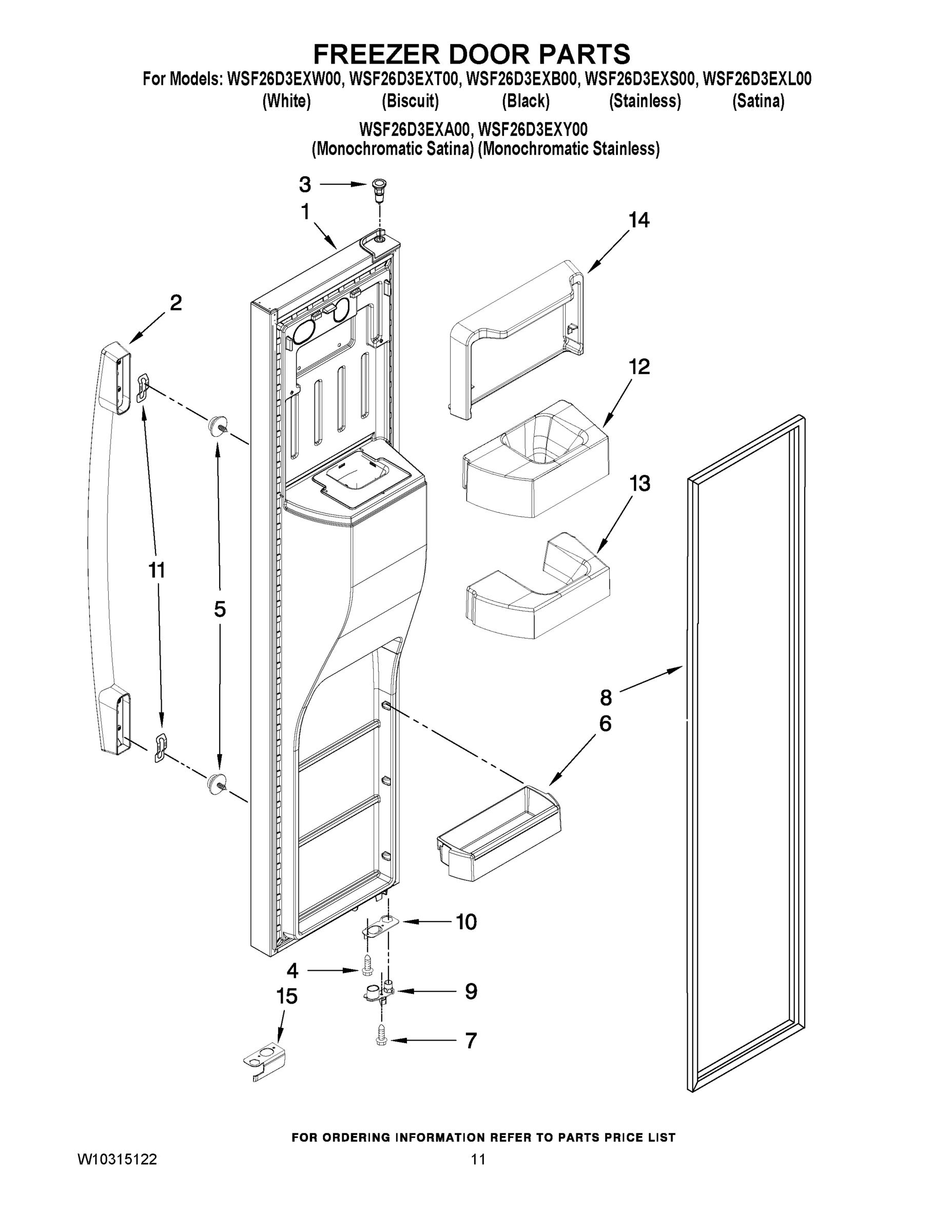 FREEZER DOOR PARTS

For Models: WSF26D3EXW00, WSF26D3EXT00, WSF26D3EXB00, WSF26D3EXS00, WSF26D3EXL00
(White) (Biscuit) (Black) (Stainless) (Satina)

WSF26D3EXA00, WSF26D3EXY00
(Monochromatic Satina) (Monochromatic Stainless)

3
1
14
2
12
13
11
5
8
6
10
4
9
15
7

FOR ORDERING INFORMATION REFER TO PARTS PRICE LIST

W10315122

11