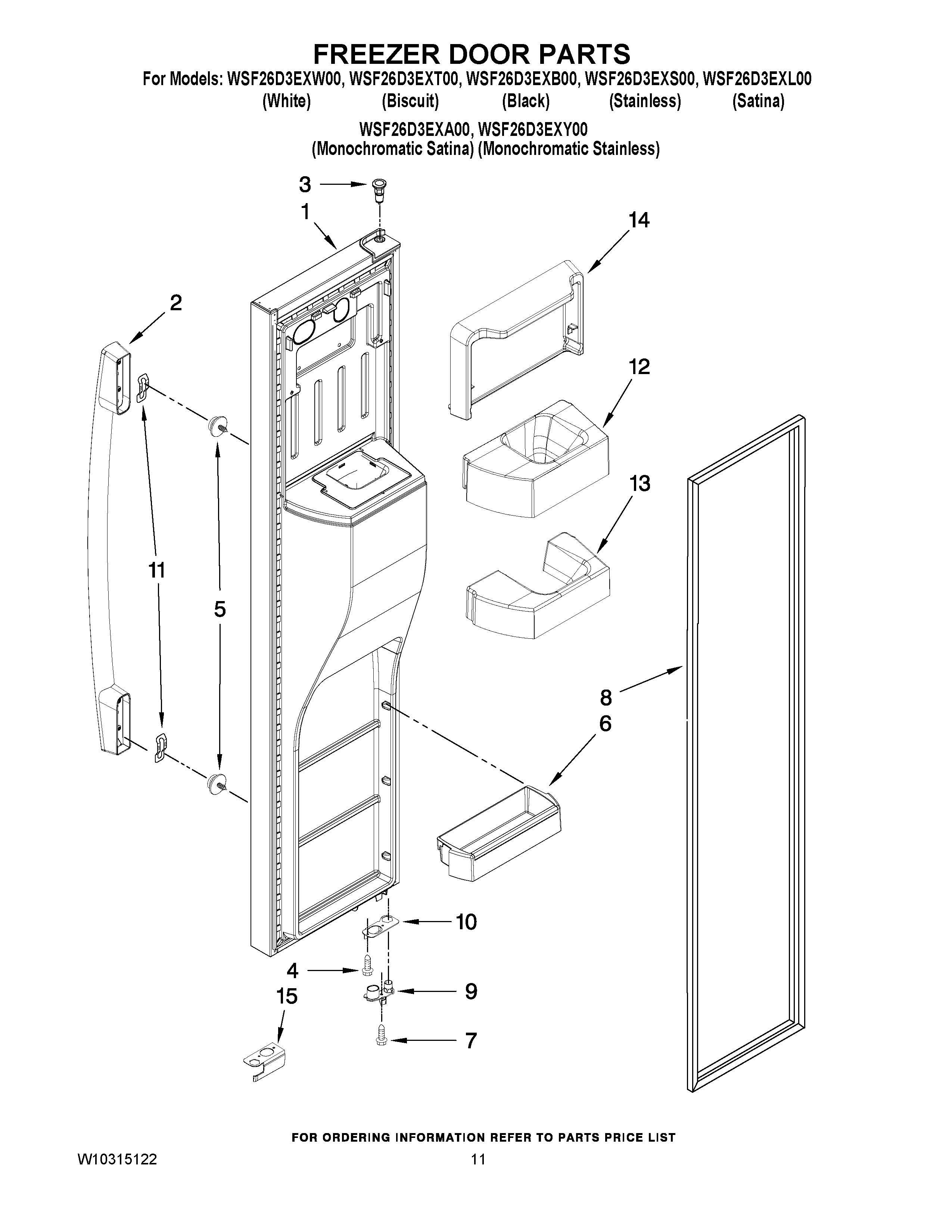 FREEZER DOOR PARTS

For Models: WSF26D3EXW00, WSF26D3EXT00, WSF26D3EXB00, WSF26D3EXS00, WSF26D3EXL00
(White) (Biscuit) (Black) (Stainless) (Satina)

WSF26D3EXA00, WSF26D3EXY00
(Monochromatic Satina) (Monochromatic Stainless)

3
1
14
2
12
13
11
5
8
6
10
4
9
15
7

FOR ORDERING INFORMATION REFER TO PARTS PRICE LIST

W10315122

11