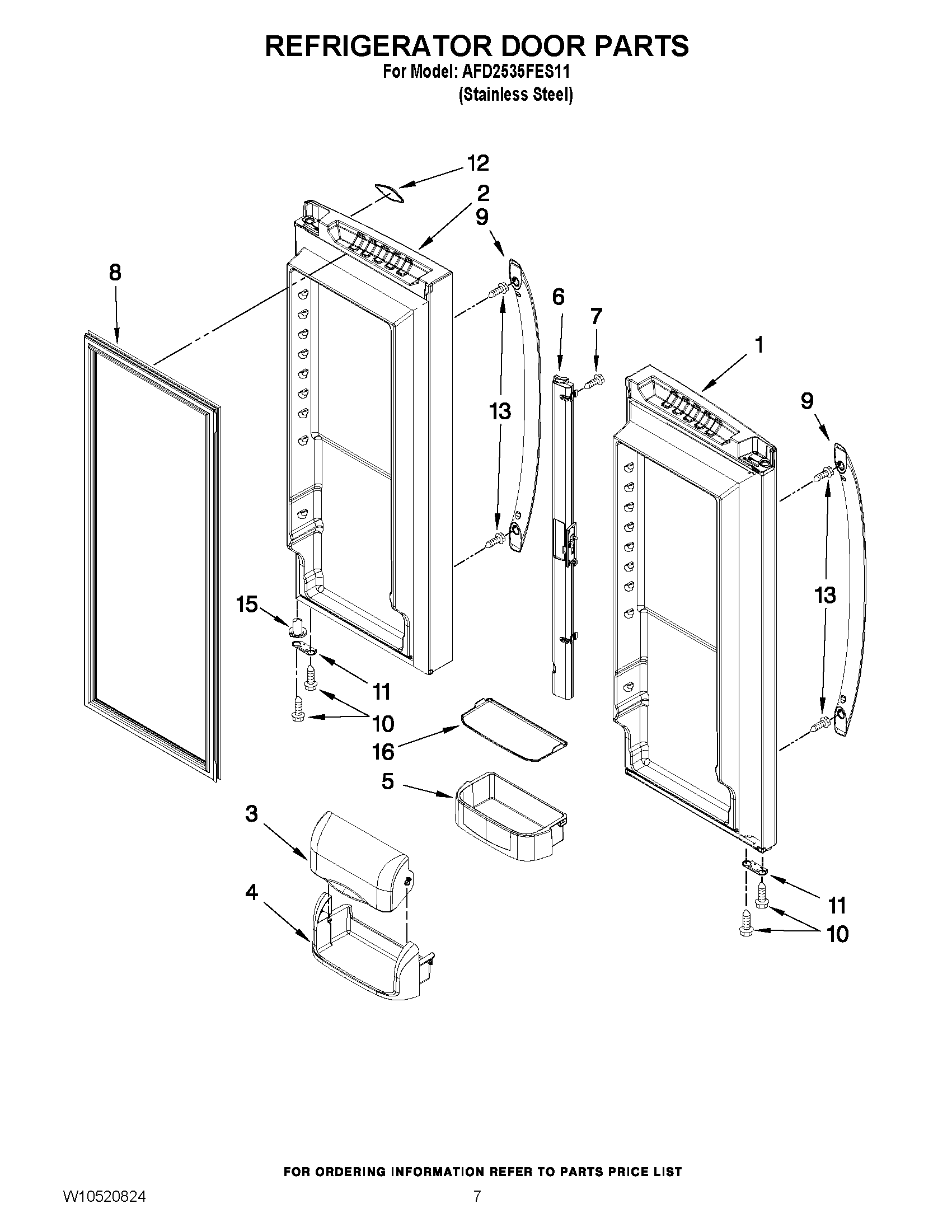 REFRIGERATOR DOOR PARTS
For Model: AFD2535FES11
(Stainless Steel)

12
2
9
8
6
7
1
13
9
13
15
11
10
16
5
3
4
11
10

FOR ORDERING INFORMATION REFER TO PARTS PRICE LIST

W10520824
7