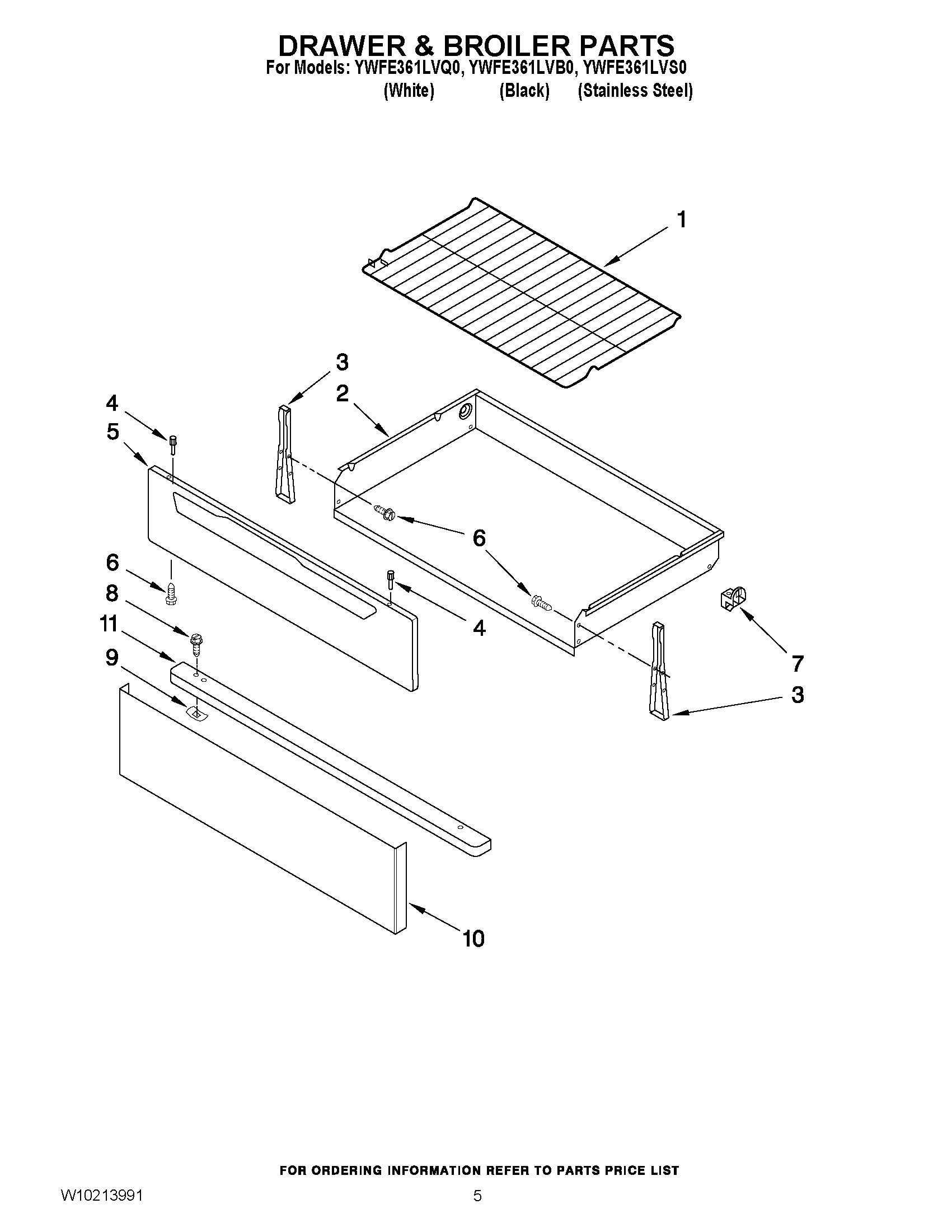 DRAWER & BROILER PARTS
For Models: YWFE361LVQ0, YWFE361LVB0, YWFE361LVS0
(White) (Black) (Stainless Steel)

1

3
2
4
5

6

6
8
4
11
9
7
3

10

FOR ORDERING INFORMATION REFER TO PARTS PRICE LIST

W10213991 5