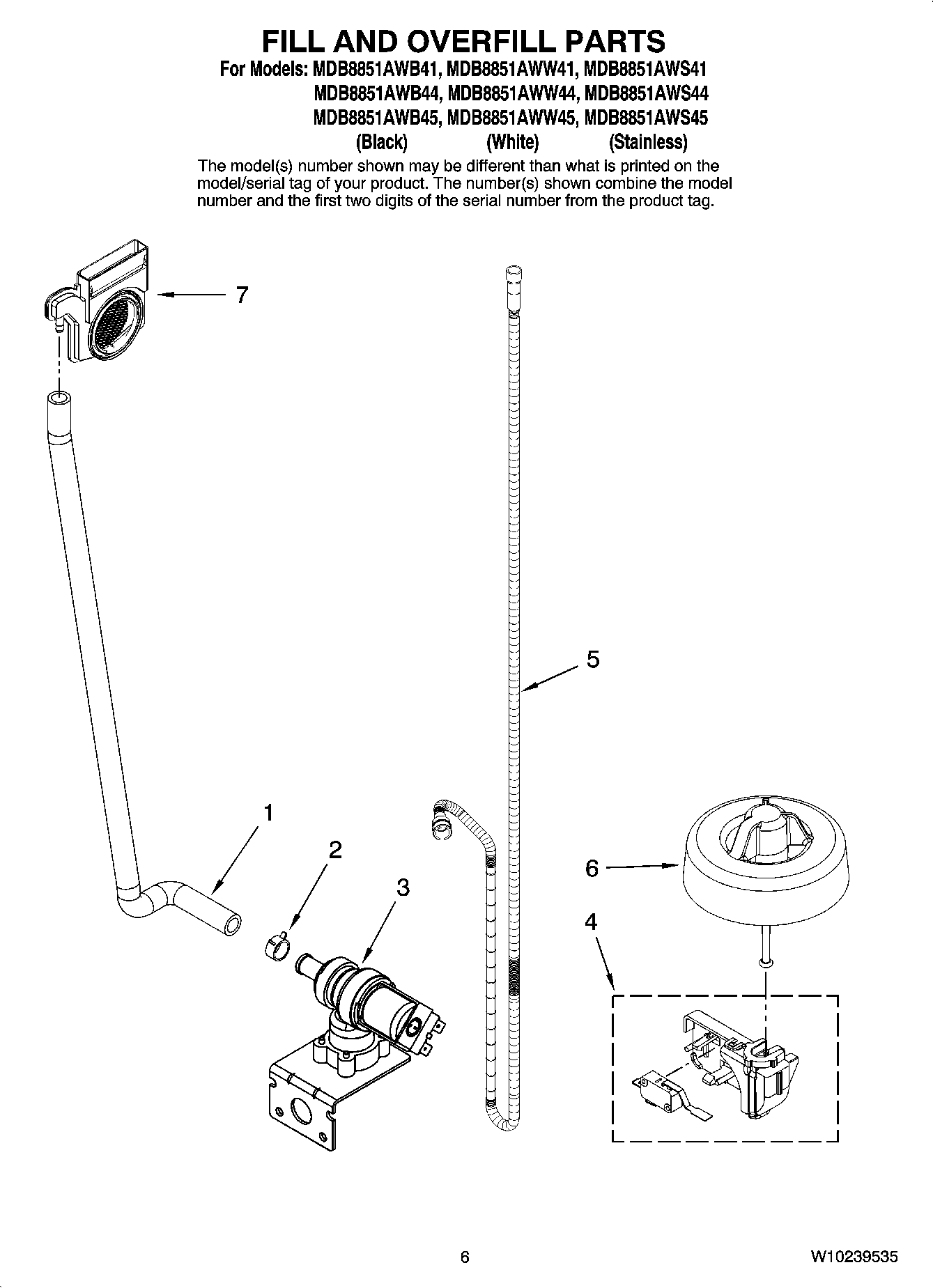 FILL AND OVERFILL PARTS

For Models: MDB8851AWB41, MDB8851AWW41, MDB8851AWS41
MDB8851AWB44, MDB8851AWW44, MDB8851AWS44
MDB8851AWB45, MDB8851AWW45, MDB8851AWS45
(Black) (White) (Stainless)

The model(s) number shown may be different than what is printed on the model/serial tag of your product. The number(s) shown combine the model number and the first two digits of the serial number from the product tag.

7

5

1

2

3

6

4

6

W10239535