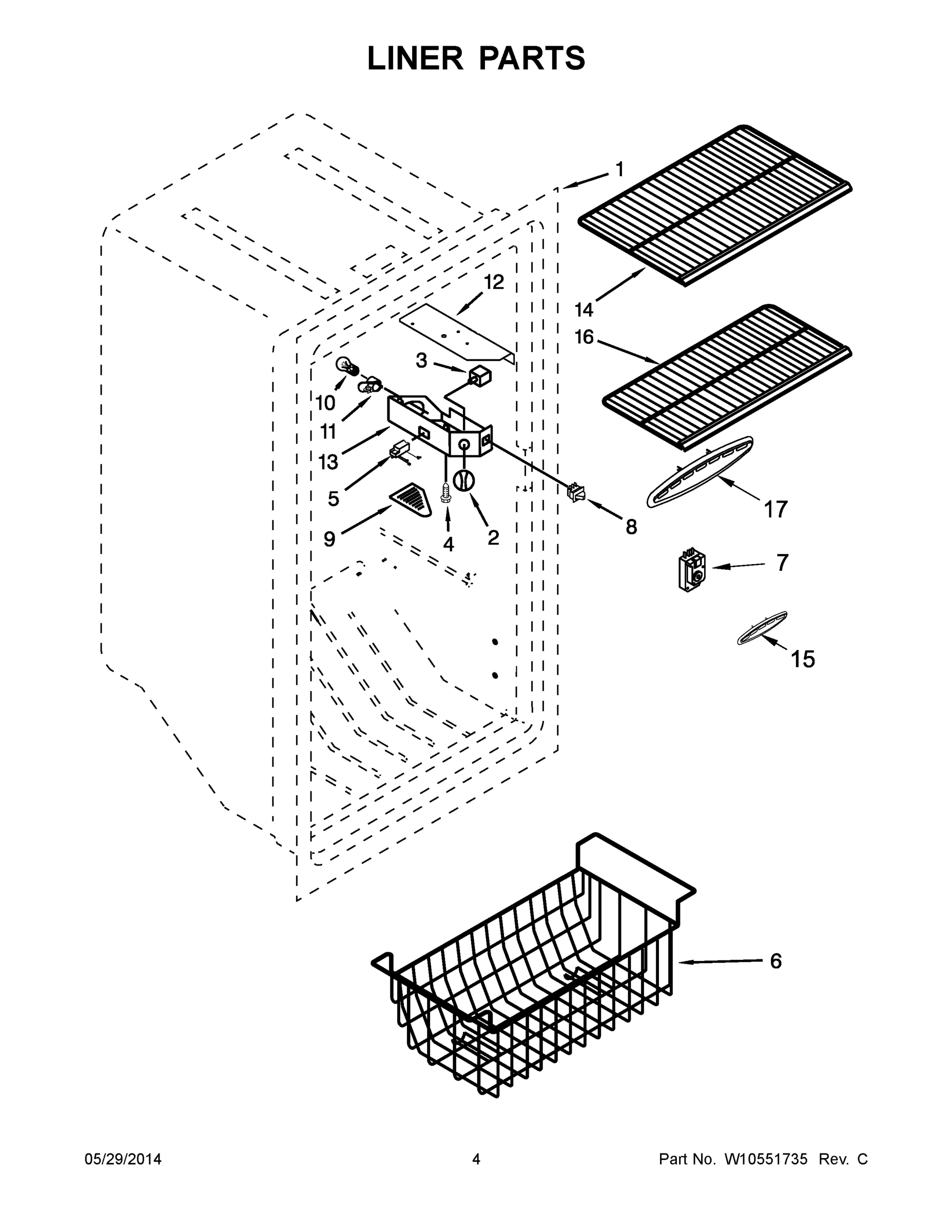 LINER PARTS

1
12
14
16
3
10
11
13
5
9
4
2
8
17
7
15
6

05/29/2014
4
Part No. W10551735 Rev. C