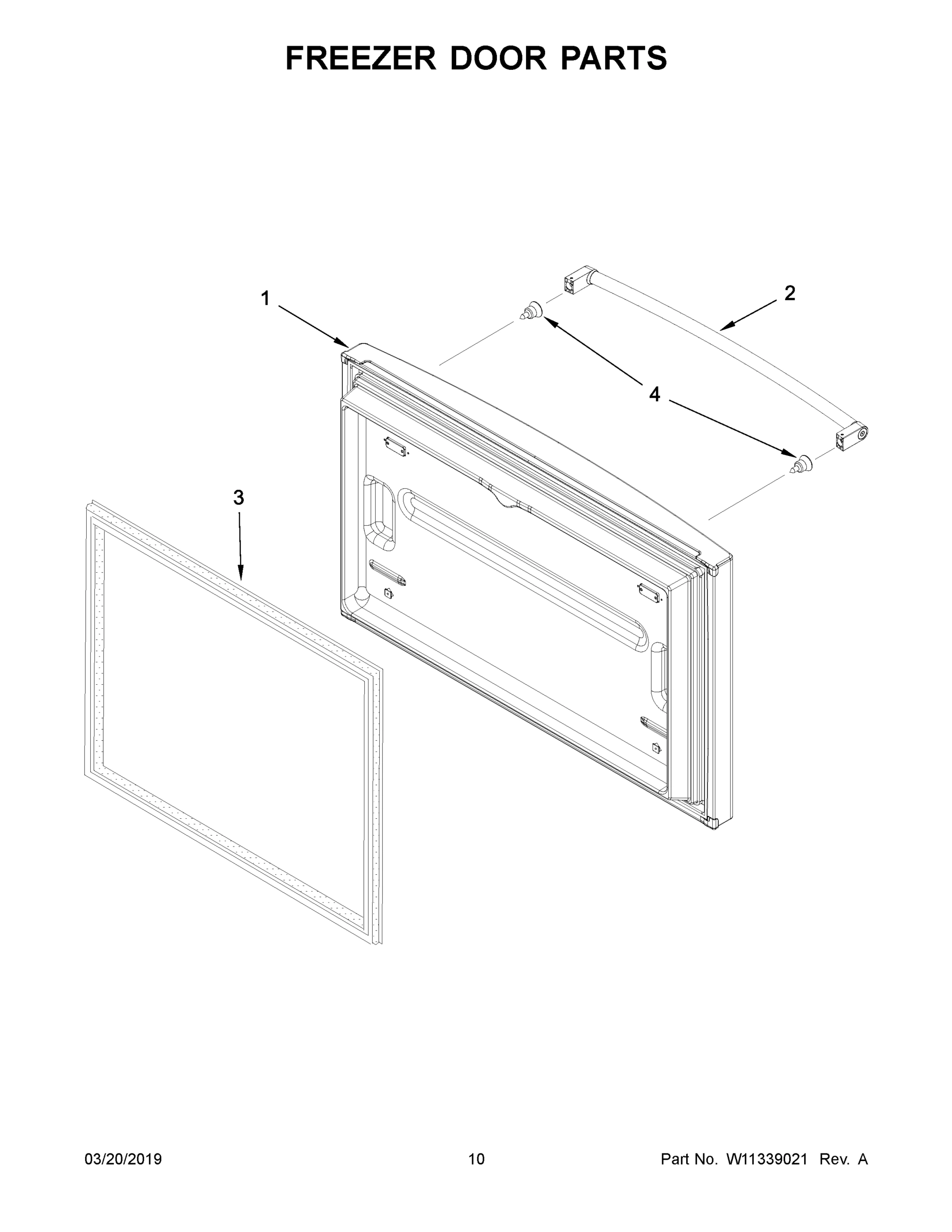 FREEZER DOOR PARTS

1

2

4

3

03/20/2019

10

Part No. W11339021 Rev. A