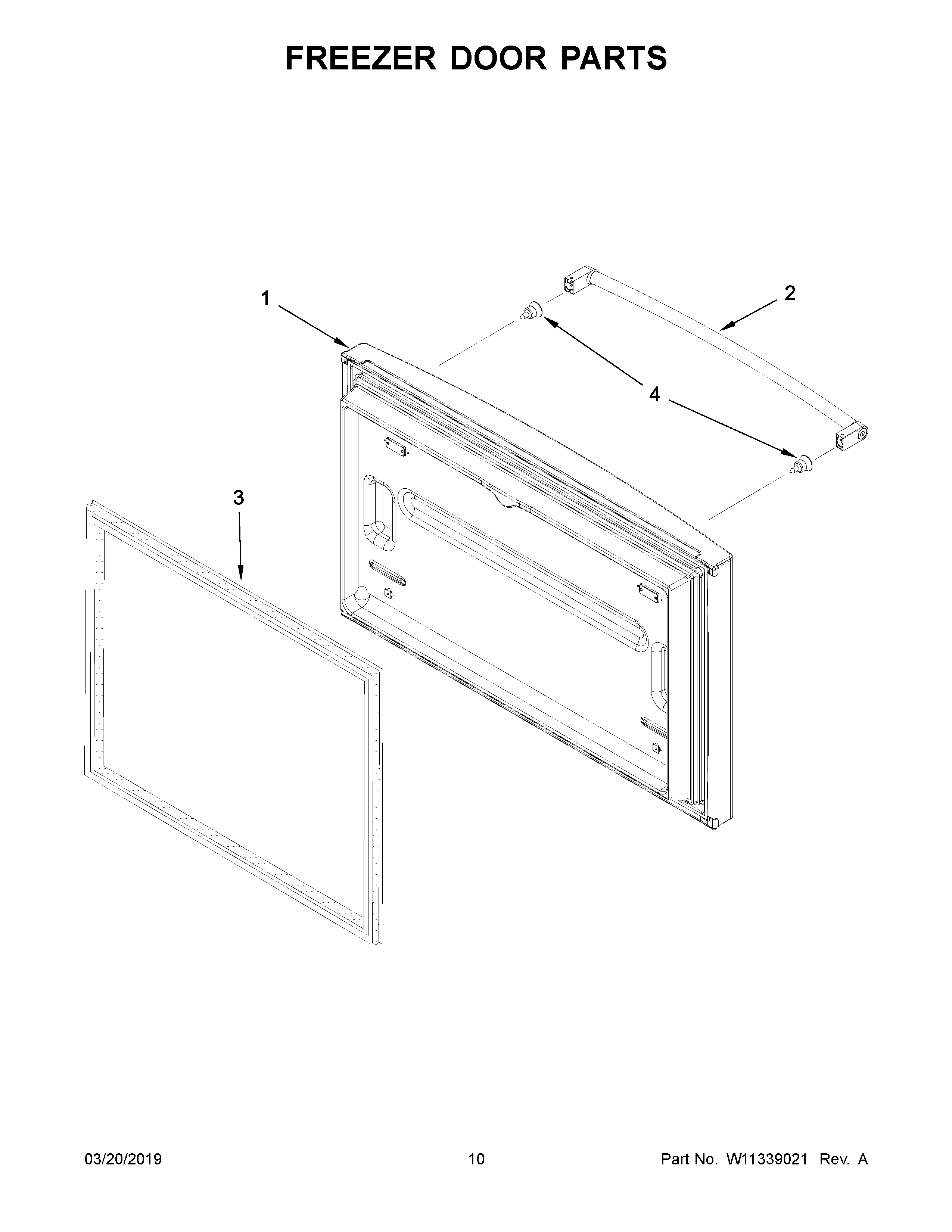 FREEZER DOOR PARTS

1

2

4

3

03/20/2019

10

Part No. W11339021 Rev. A