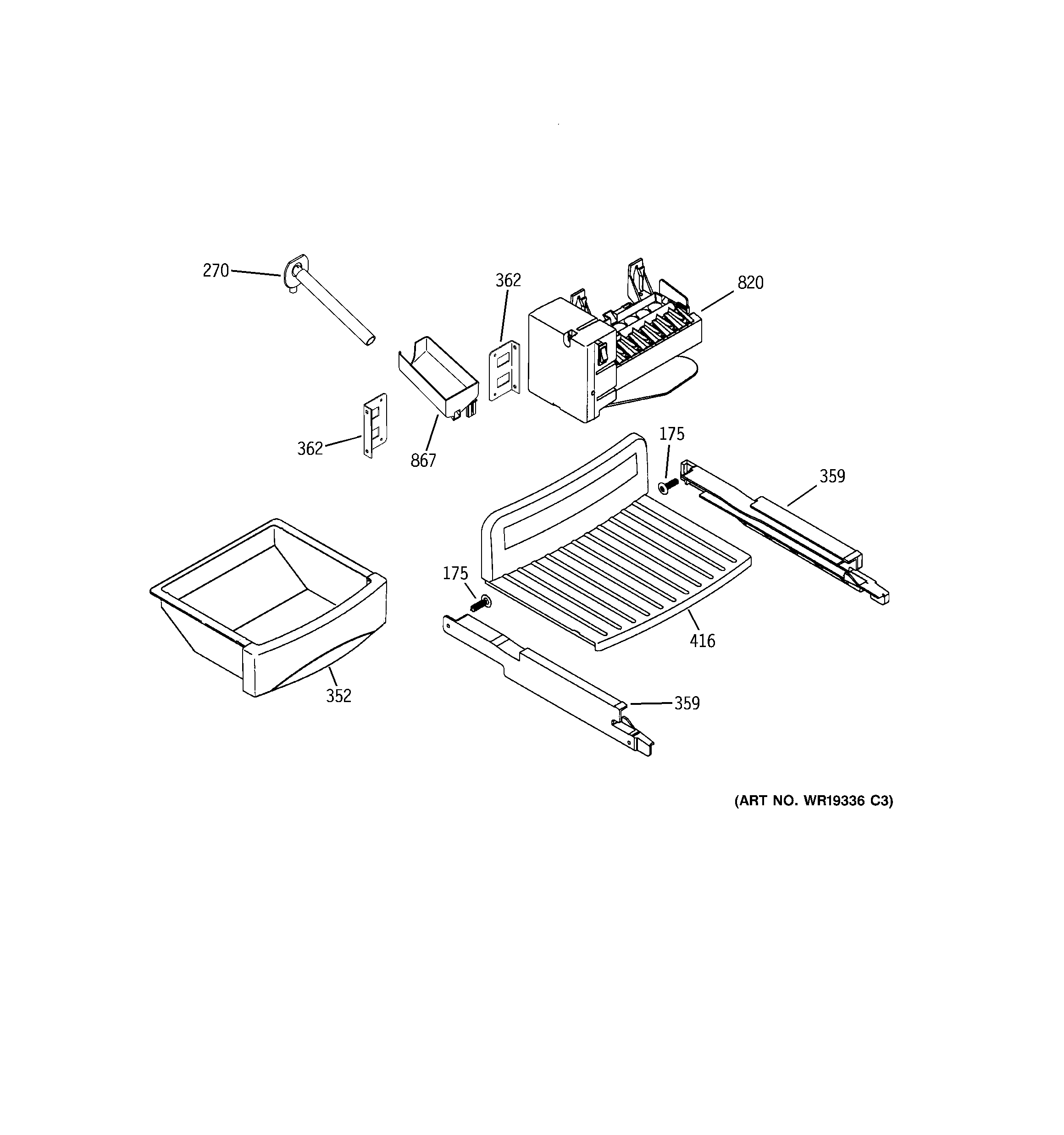 270
362
820
362
867
175
359
175
416
352
359

(ART NO. WR19336 C3)