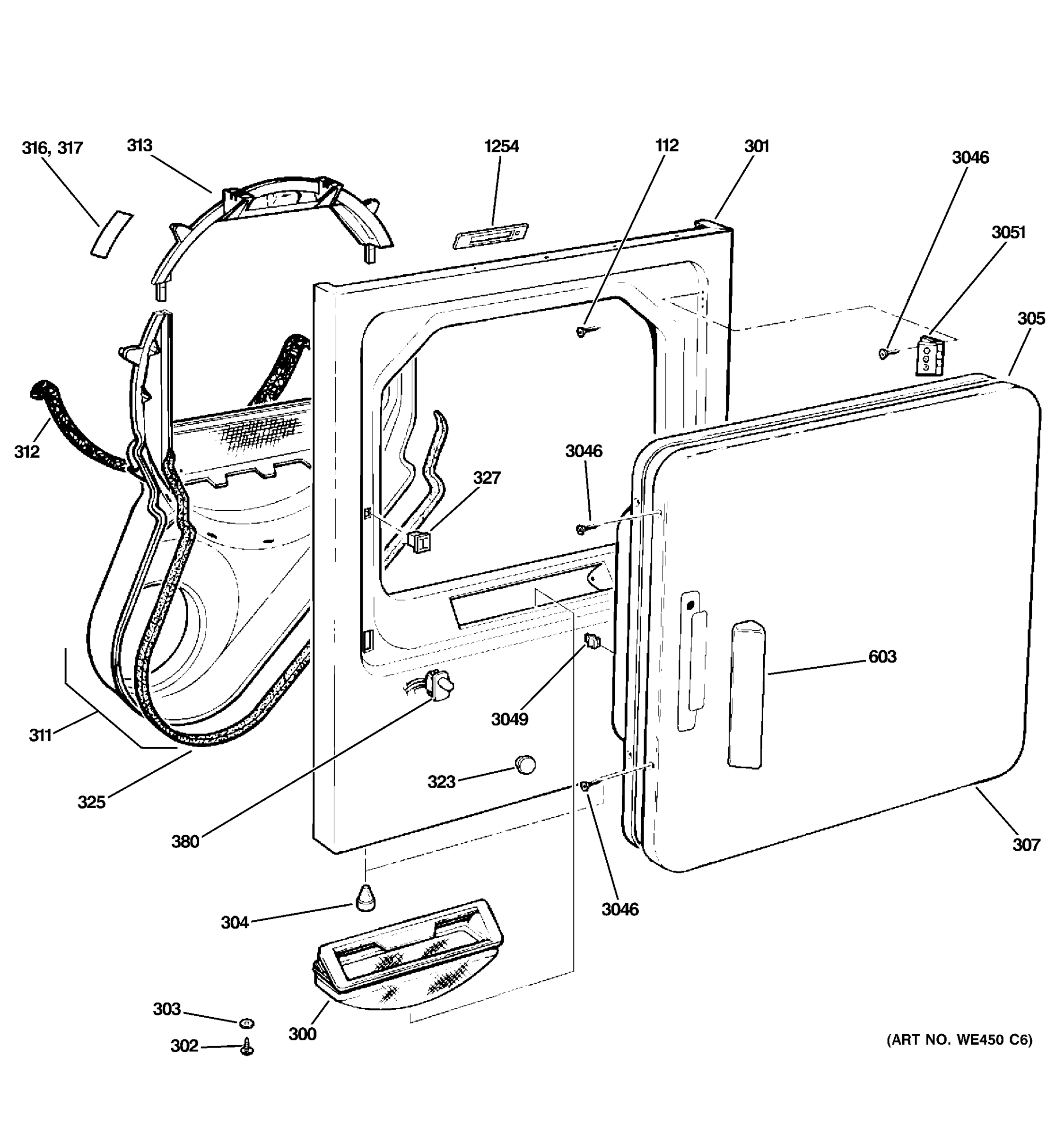 316, 317
313
1254
112
301
3046
3051
305
312
3046
327
603
3049
311
323
325
380
307
3046
304
303
300
302
(ART NO. WE450 C6)