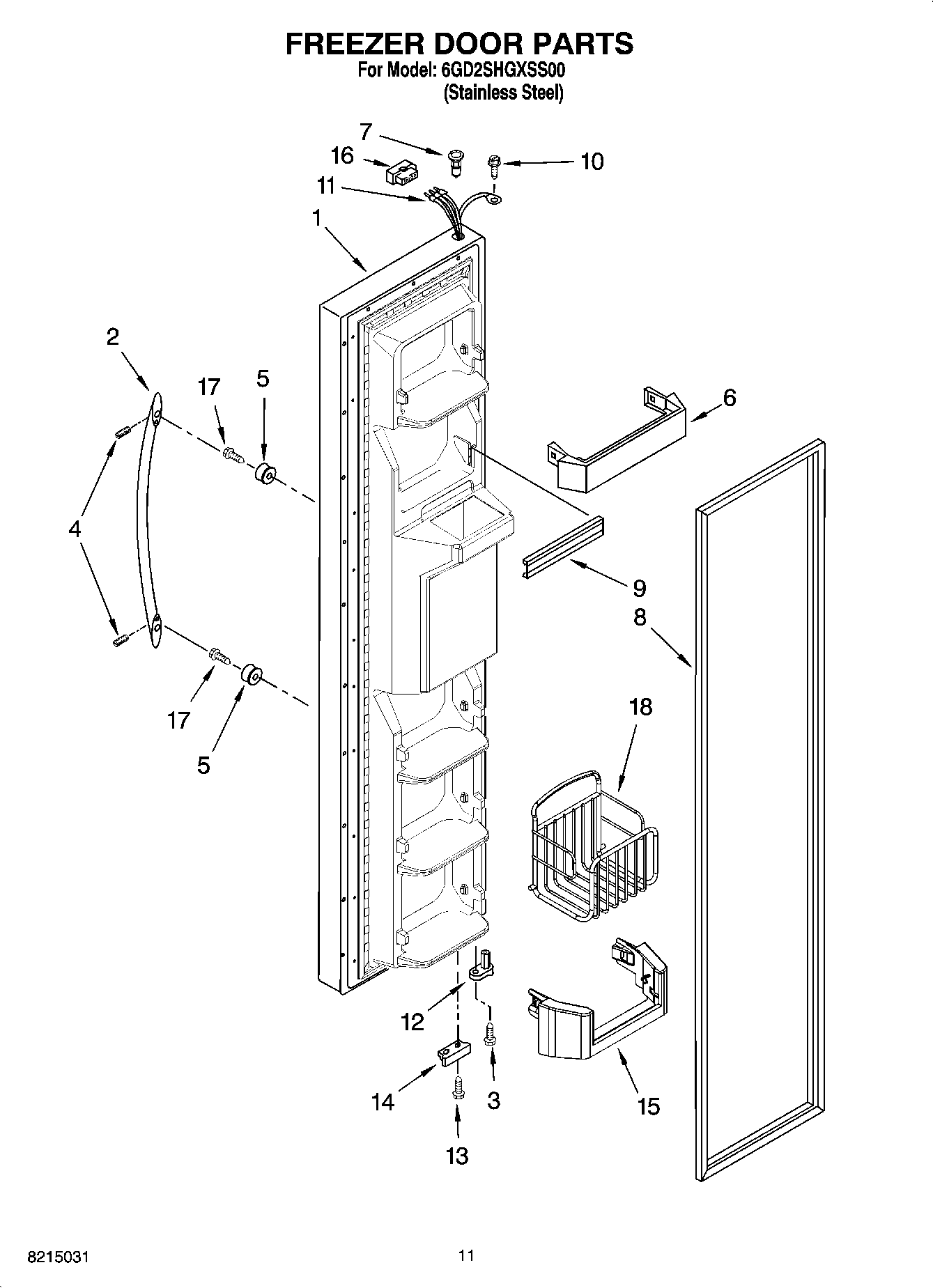 FREEZER DOOR PARTS
For Model: 6GD2SHGXSS00
(Stainless Steel)

7
16
10
11
1
2
17
5
6
4
9
8
17
5
18
12
14
3
15
13

8215031
11