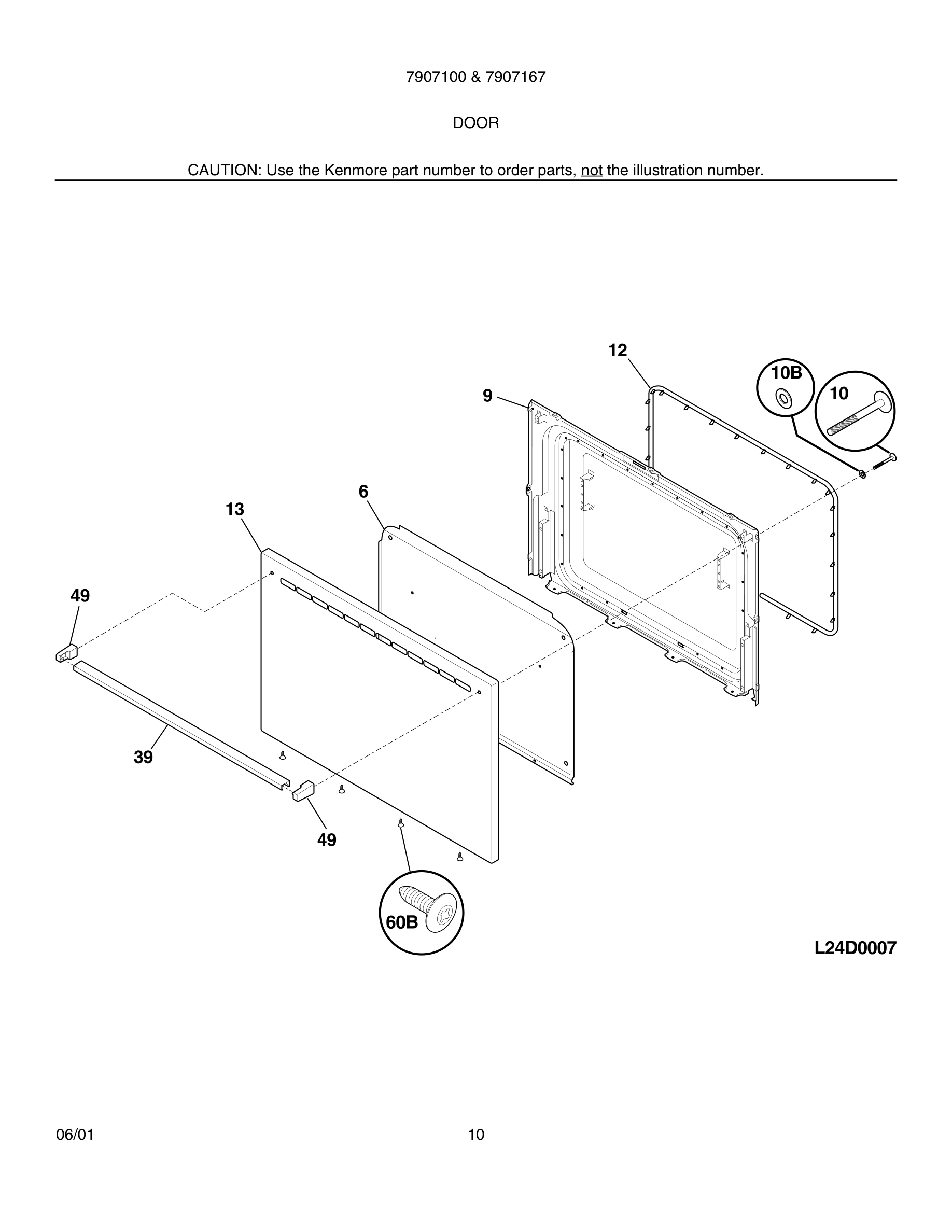 7907100 & 7907167

DOOR

CAUTION: Use the Kenmore part number to order parts, not the illustration number.

12
10B
10
9
6
13
49
39
49
60B

L24D0007

06/01

10