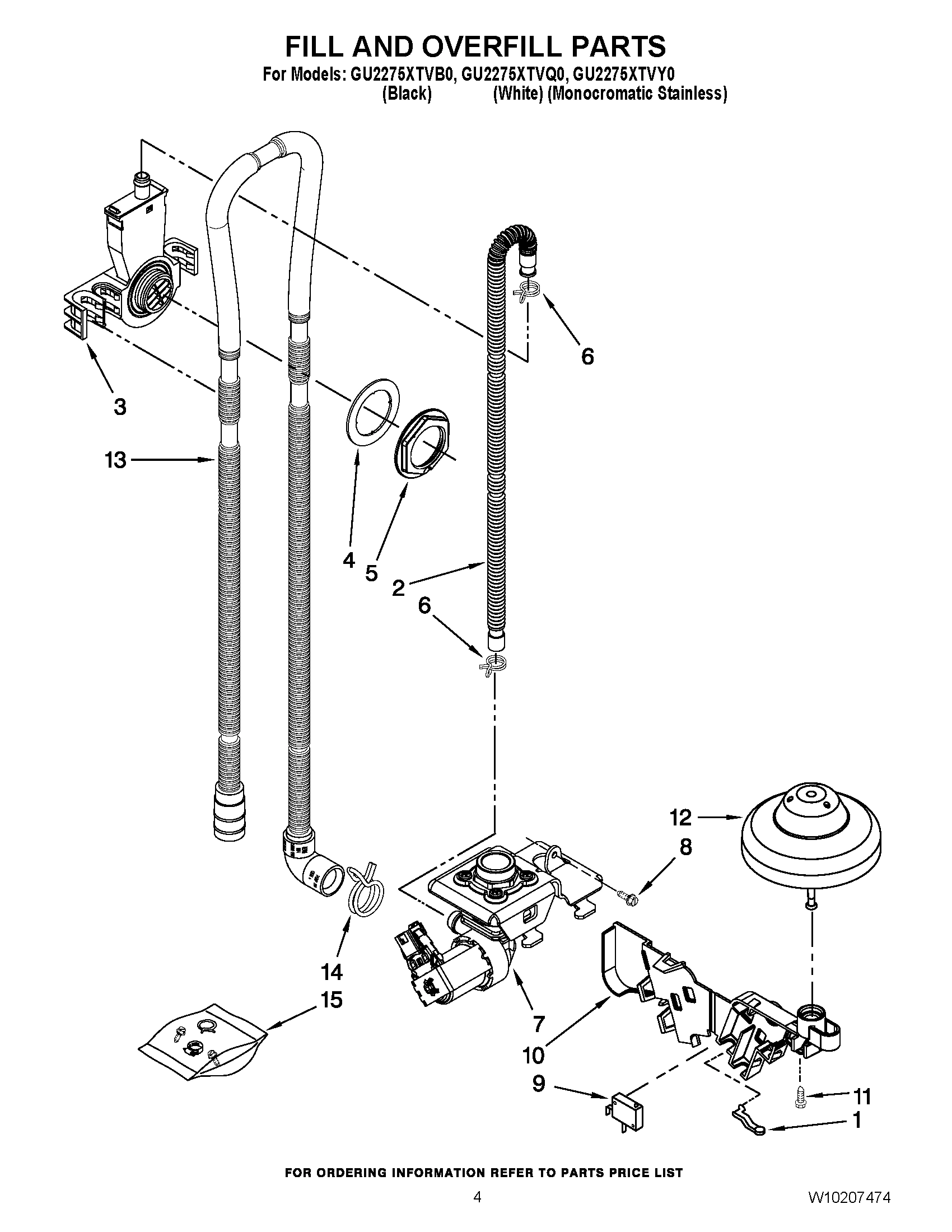 FILL AND OVERFILL PARTS
For Models: GU2275XTVB0, GU2275XTVQ0, GU2275XTVY0
(Black) (White) (Monocromatic Stainless)

6
3
13
4
5
2
6
12
8
14
15
7
10
9
11
1

FOR ORDERING INFORMATION REFER TO PARTS PRICE LIST

4

W10207474