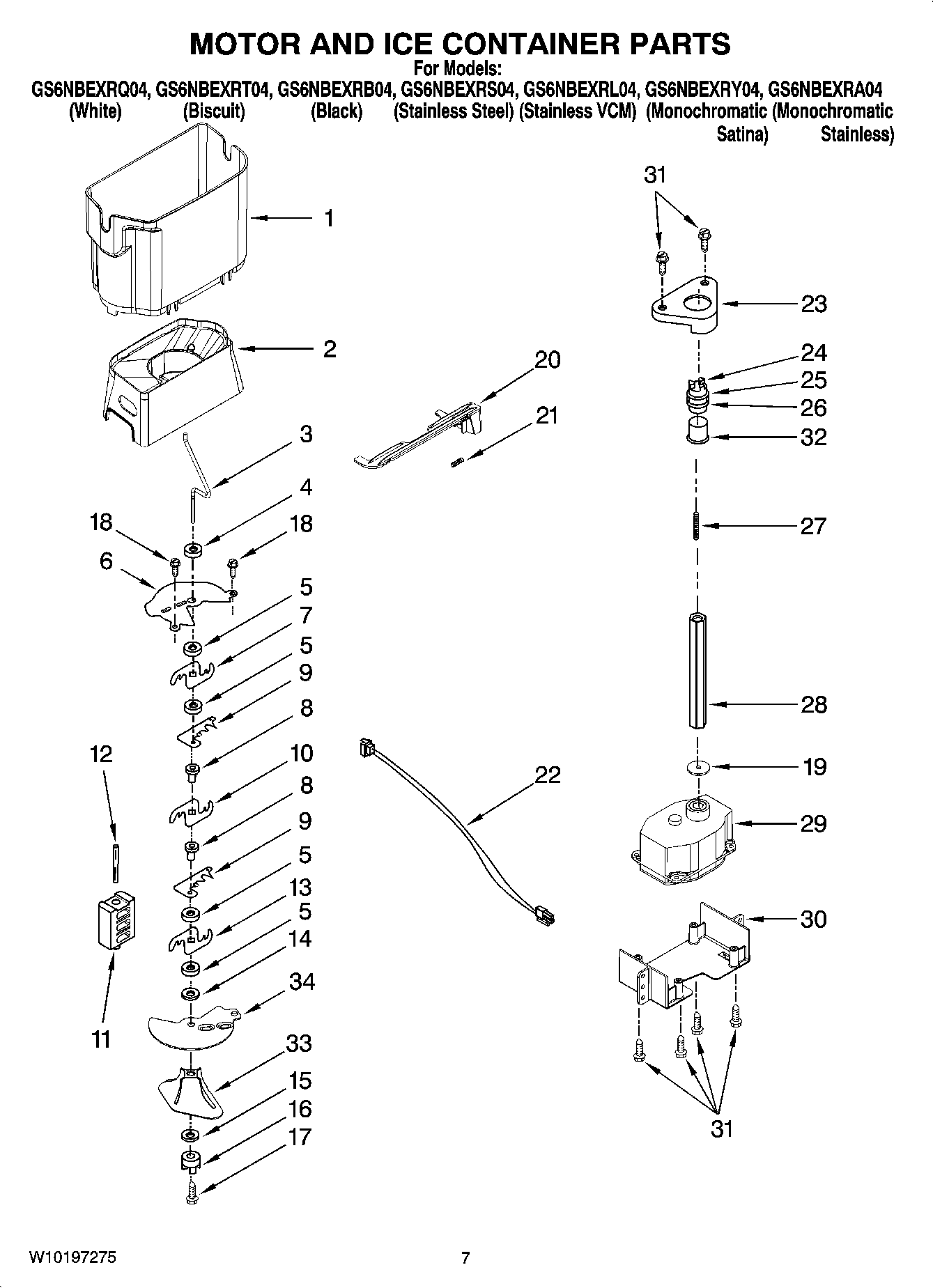 MOTOR AND ICE CONTAINER PARTS
For Models:
GS6NBEXRQ04, GS6NBEXRT04, GS6NBEXRB04, GS6NBEXRS04, GS6NBEXRL04, GS6NBEXRY04, GS6NBEXRA04
(White) (Biscuit) (Black) (Stainless Steel) (Stainless VCM) (Monochromatic Satina) (Monochromatic Stainless)

1
2
3
4
18
18
6
5
7
5
9
8
10
8
9
5
13
5
14
34
33
15
16
17
12
11
20
21
22
31
23
24
25
26
32
27
28
19
29
30
31

W10197275
7