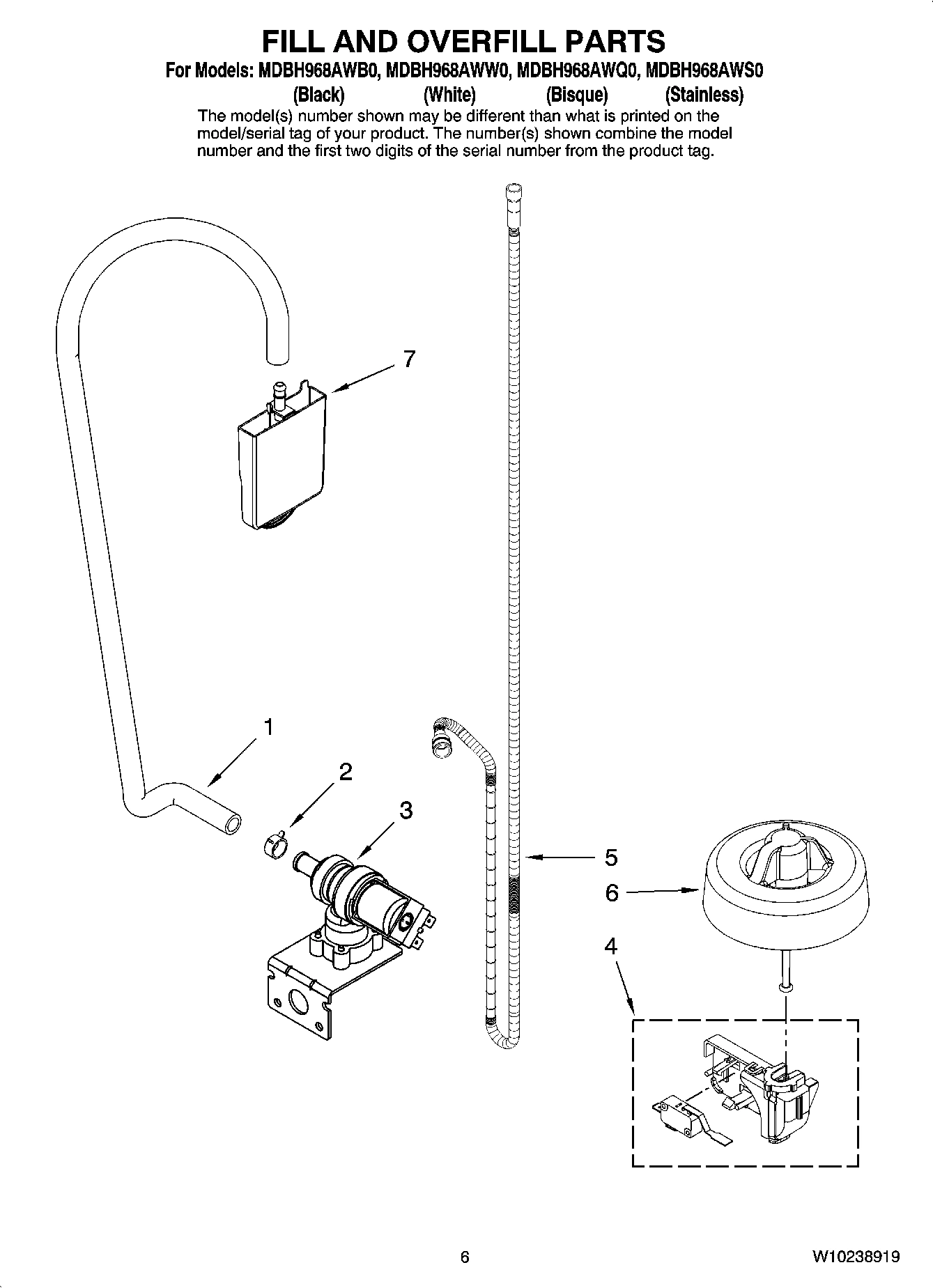 FILL AND OVERFILL PARTS

For Models: MDBH968AWB0, MDBH968AWW0, MDBH968AWQ0, MDBH968AWS0
(Black) (White) (Bisque) (Stainless)

The model(s) number shown may be different than what is printed on the model/serial tag of your product. The number(s) shown combine the model number and the first two digits of the serial number from the product tag.

7

1

2

3

5

6

4

6

W10238919