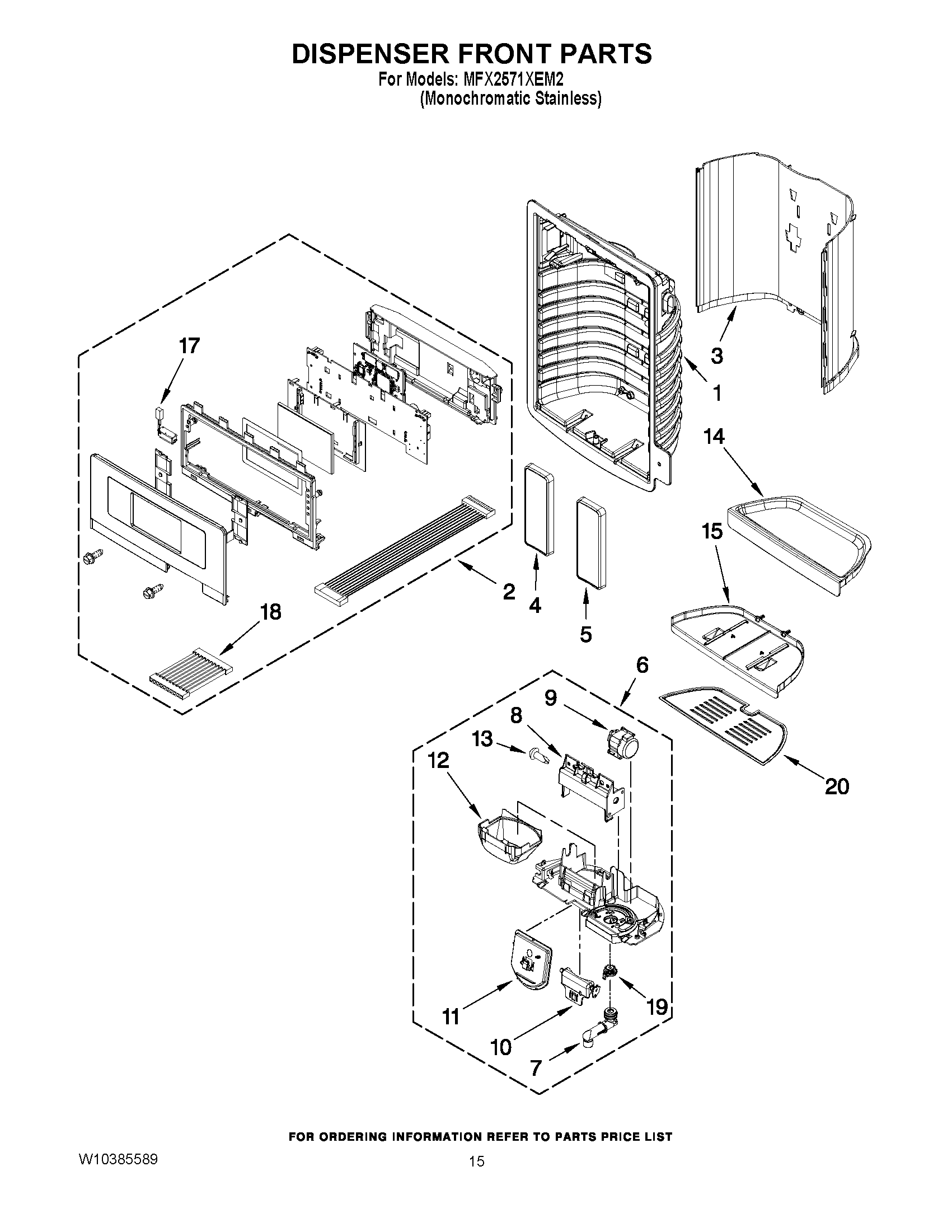 DISPENSER FRONT PARTS
For Models: MFX2571XEM2
(Monochromatic Stainless)

17
3
1
14
15
2
4
5
18
6
9
8
13
12
20
11
19
10
7

FOR ORDERING INFORMATION REFER TO PARTS PRICE LIST

W10385589

15