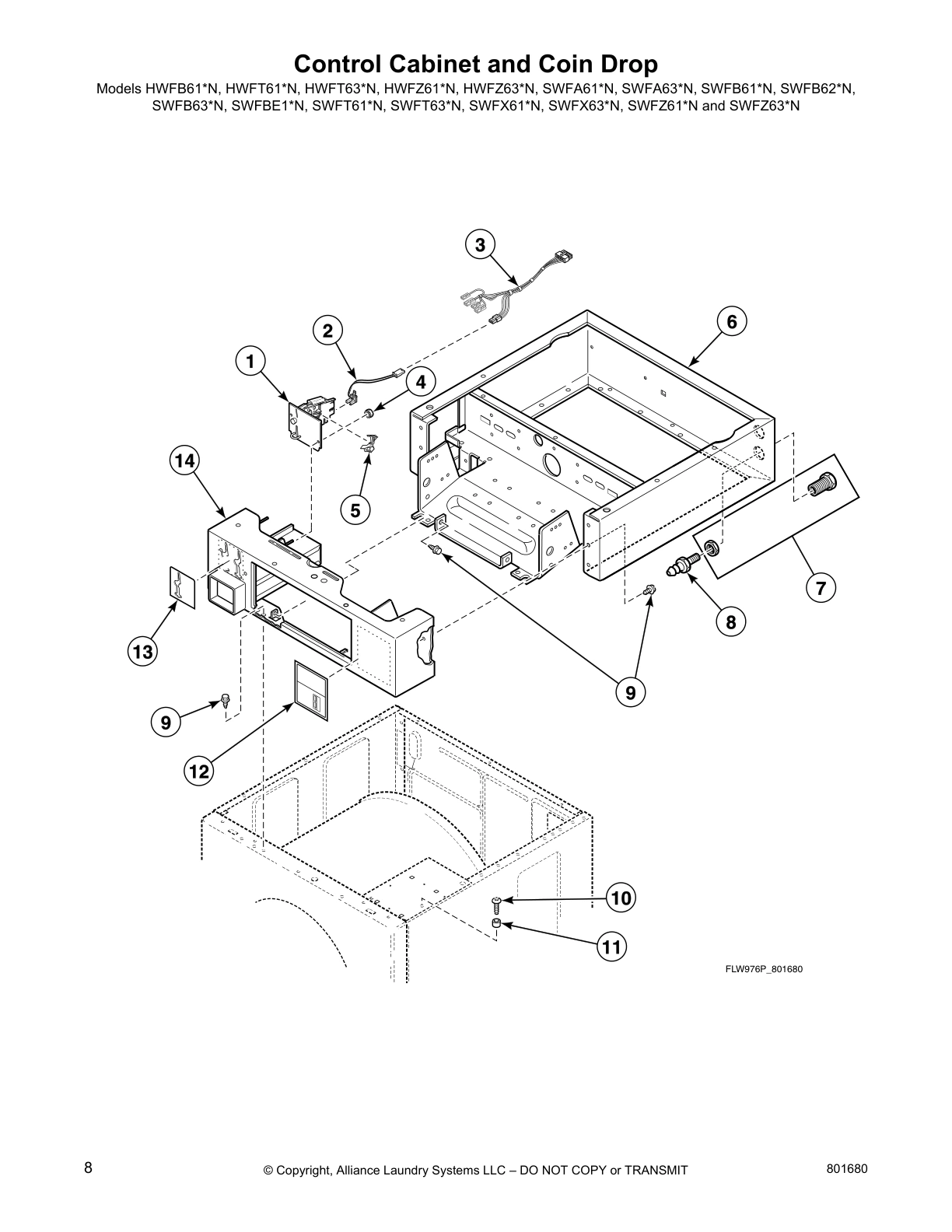 Control Cabinet and Coin Drop

Models HWFB61*N, HWFT61*N, HWFT63*N, HWFZ61*N, HWFZ63*N, SWFA61*N, SWFA63*N, SWFB61*N, SWFB62*N, SWFB63*N, SWFBE1*N, SWFT61*N, SWFT63*N, SWFX61*N, SWFX63*N, SWFZ61*N and SWFZ63*N

3

2

6

1

4

14

5

7

8

13

9

9

12

10

11

FLW976P_801680

8

© Copyright, Alliance Laundry Systems LLC – DO NOT COPY or TRANSMIT

801680