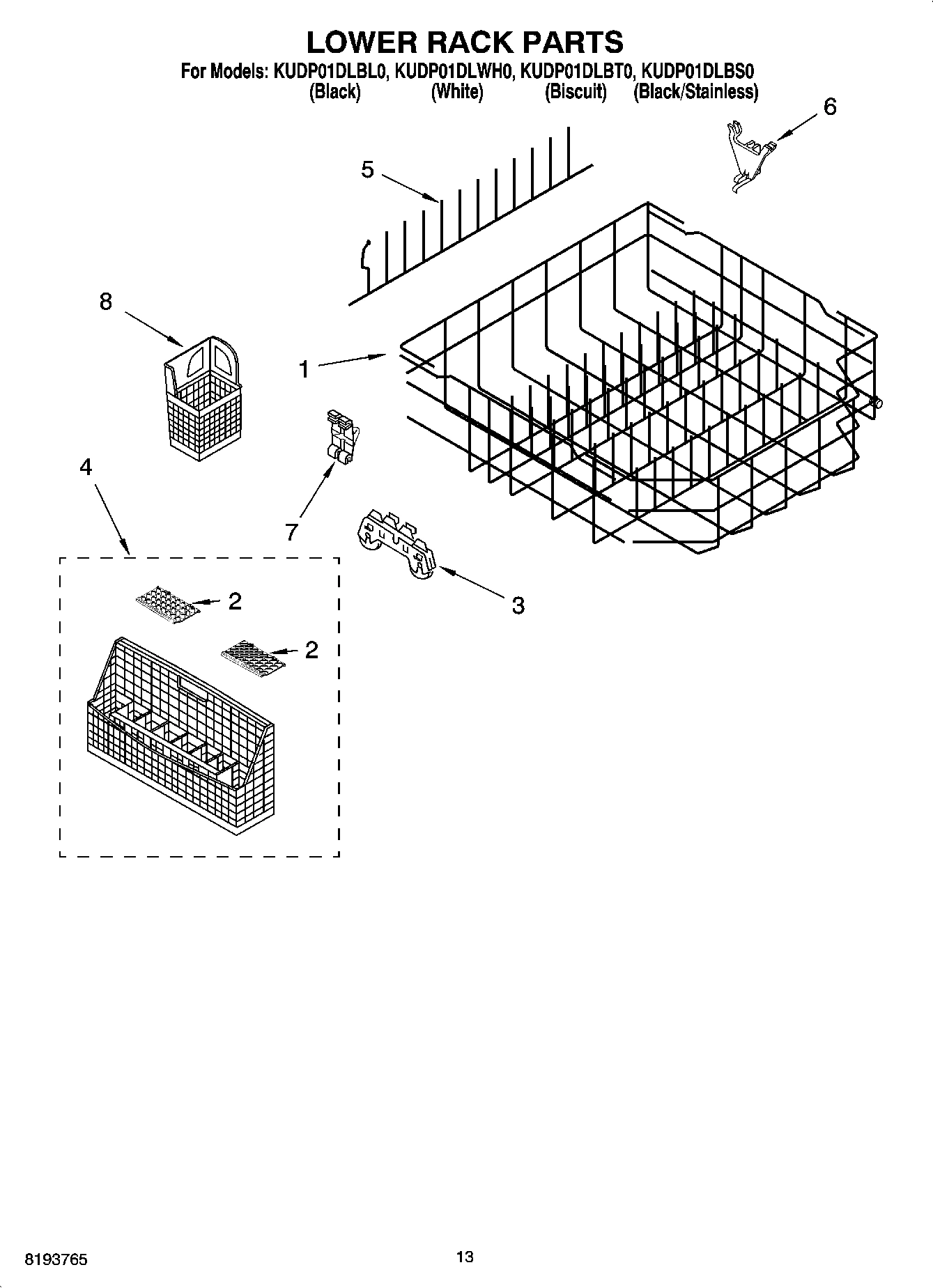 LOWER RACK PARTS

For Models: KUDP01DLBL0, KUDP01DLWH0, KUDP01DLBT0, KUDP01DLBS0
(Black) (White) (Biscuit) (Black/Stainless)

6

5

8

1

4

7

3

2

2

8193765

13