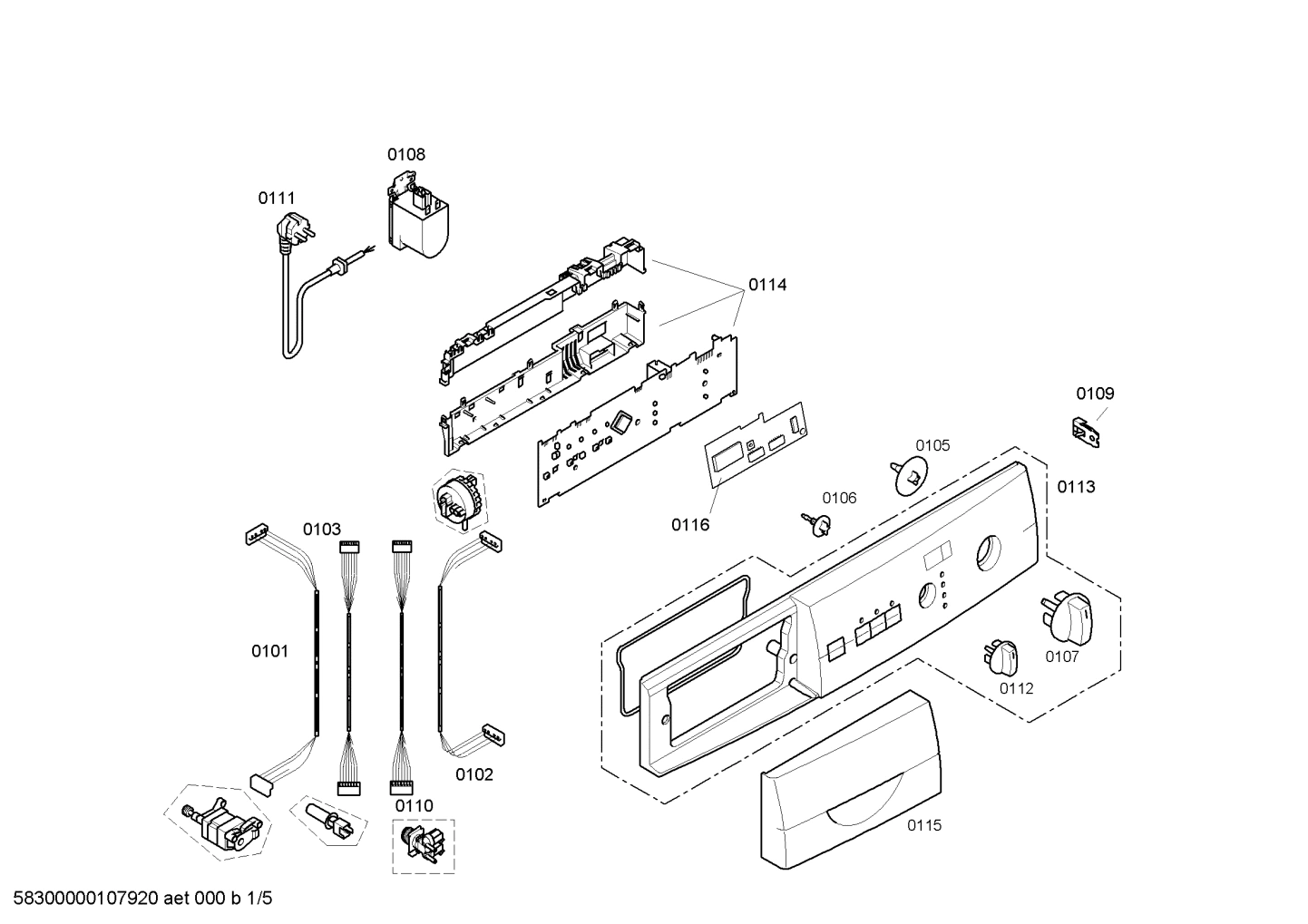 0108
0111
0114
0109
0105
0113
0106
0116
0103
0101
0107
0112
0102
0110
0115
58300000107920 aet 000 b 1/5