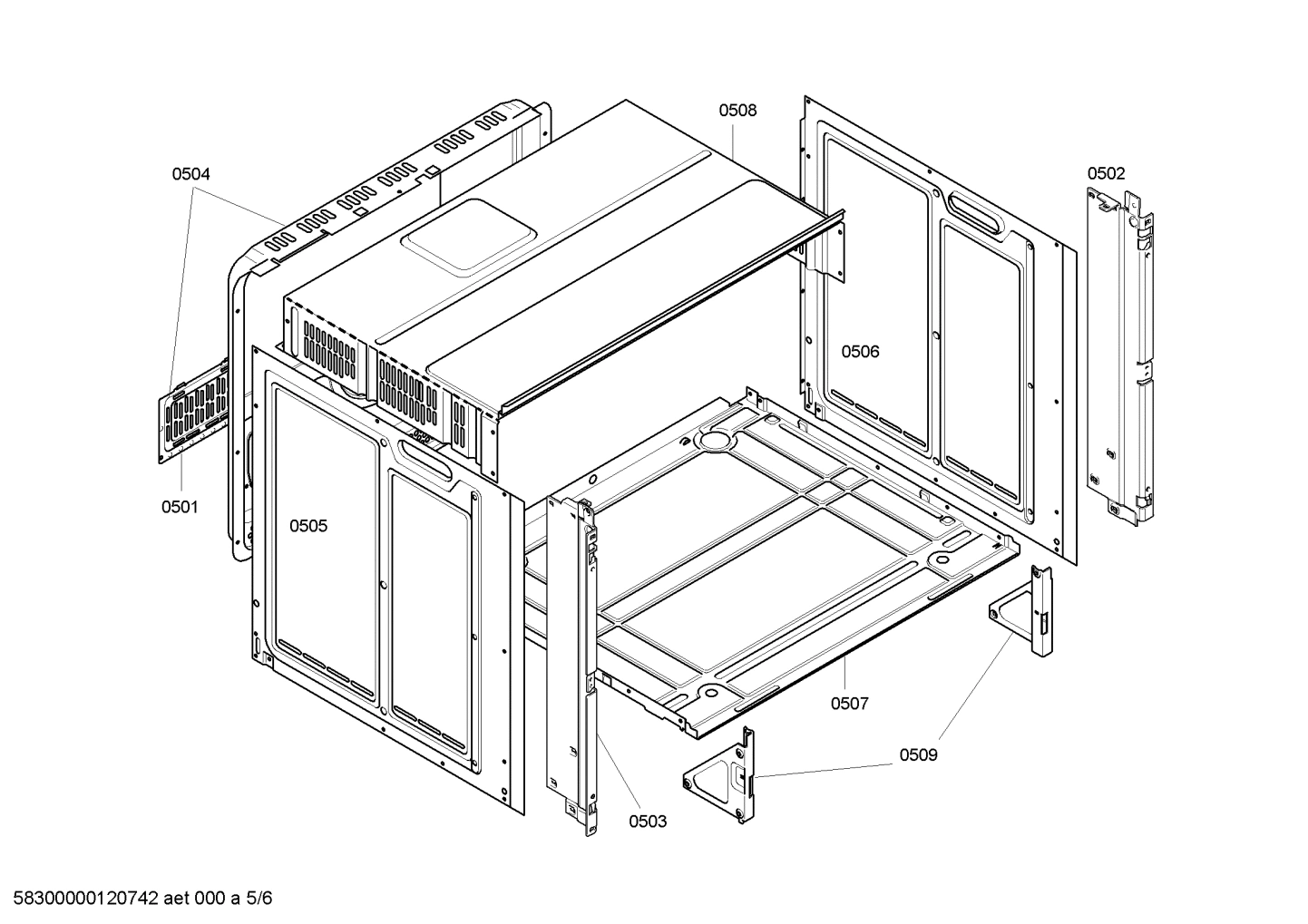 0508

0504

0502

0506

0501

0505

0507

0509

0503

58300000120742 aet 000 a 5/6