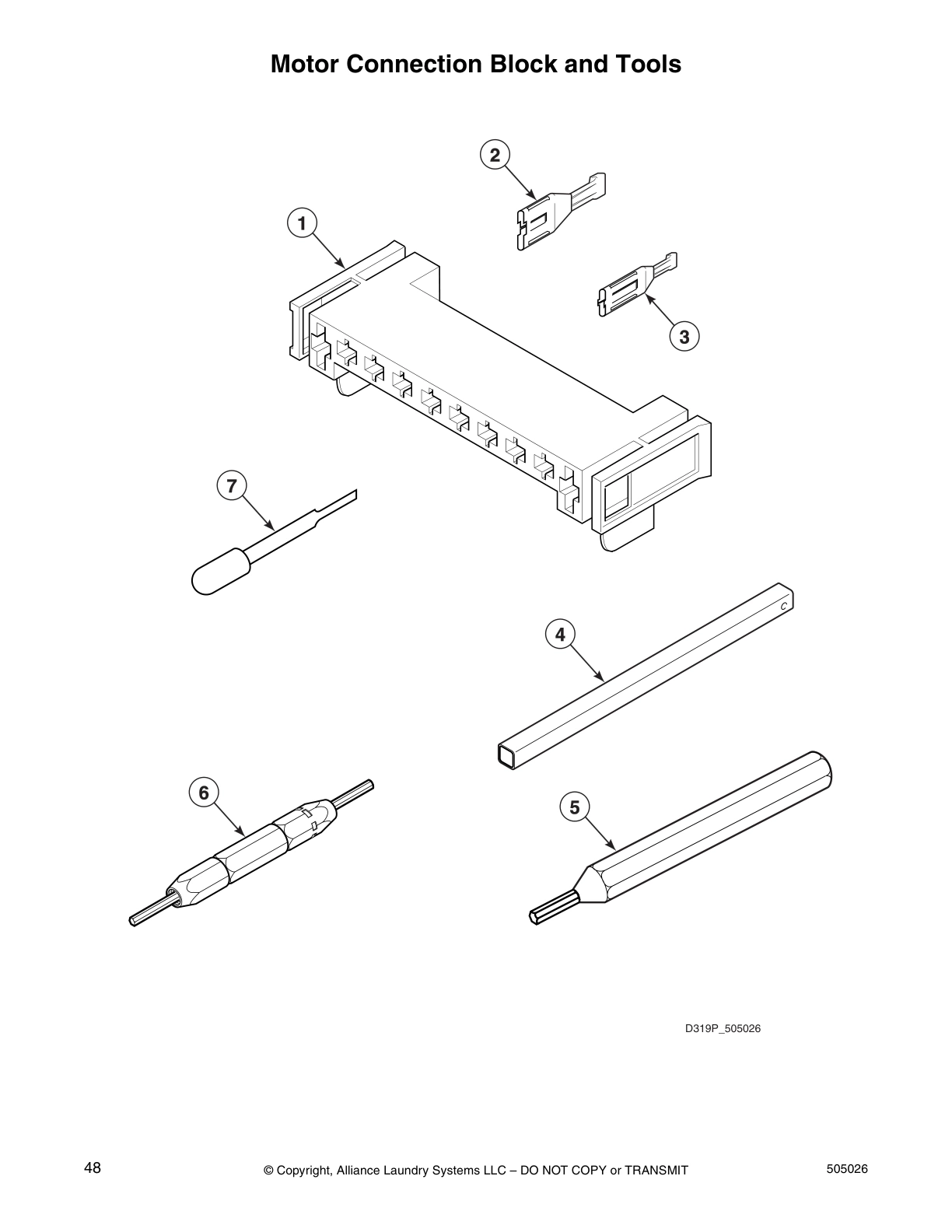 Motor Connection Block and Tools

2

1

3

7

4

6

5

D319P_505026

48

© Copyright, Alliance Laundry Systems LLC – DO NOT COPY or TRANSMIT

505026