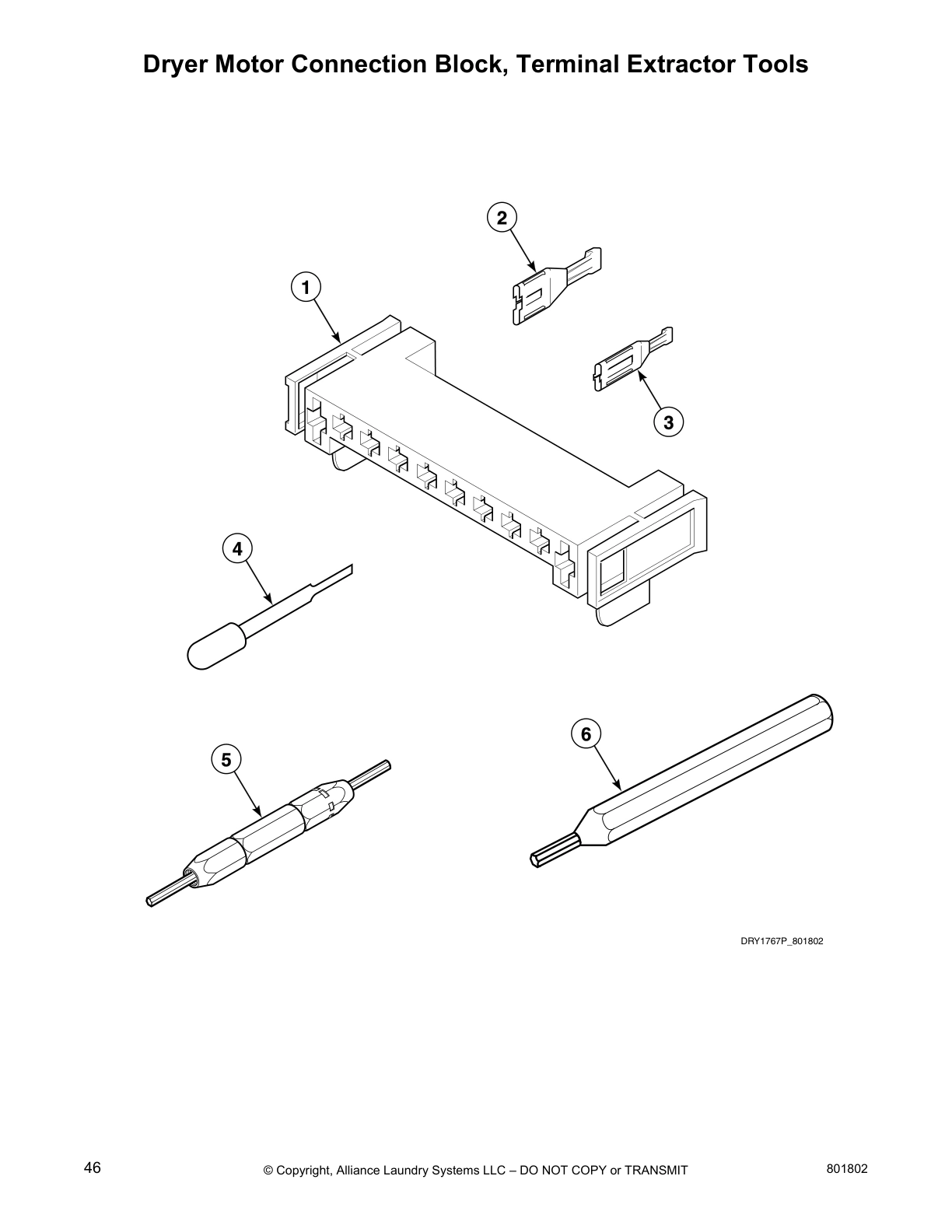 Dryer Motor Connection Block, Terminal Extractor Tools

2

1

3

4

6

5

DRY1767P_801802

46

© Copyright, Alliance Laundry Systems LLC – DO NOT COPY or TRANSMIT

801802