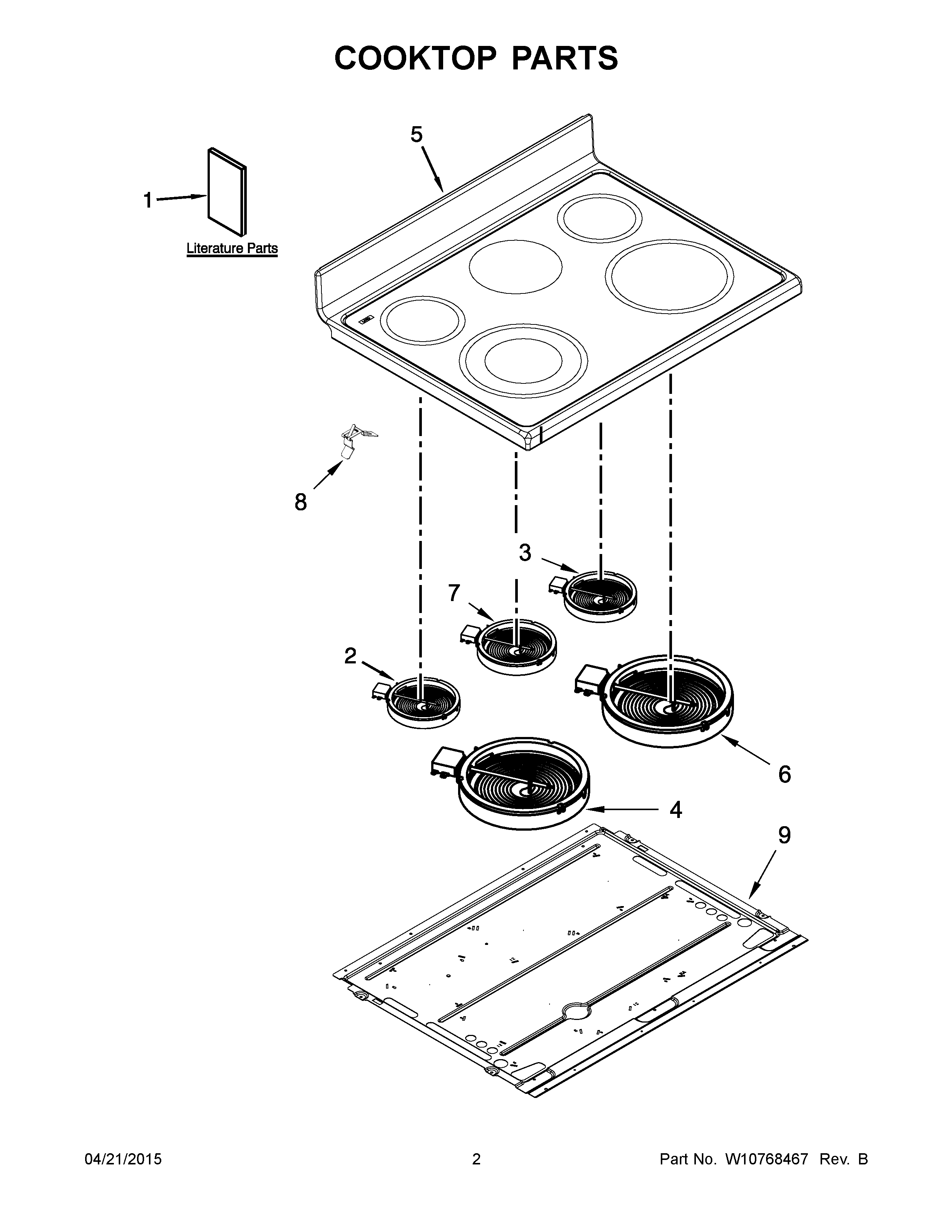 COOKTOP PARTS

5

1

Literature Parts

8

3

7

2

6

4

9

04/21/2015 2 Part No. W10768467 Rev. B